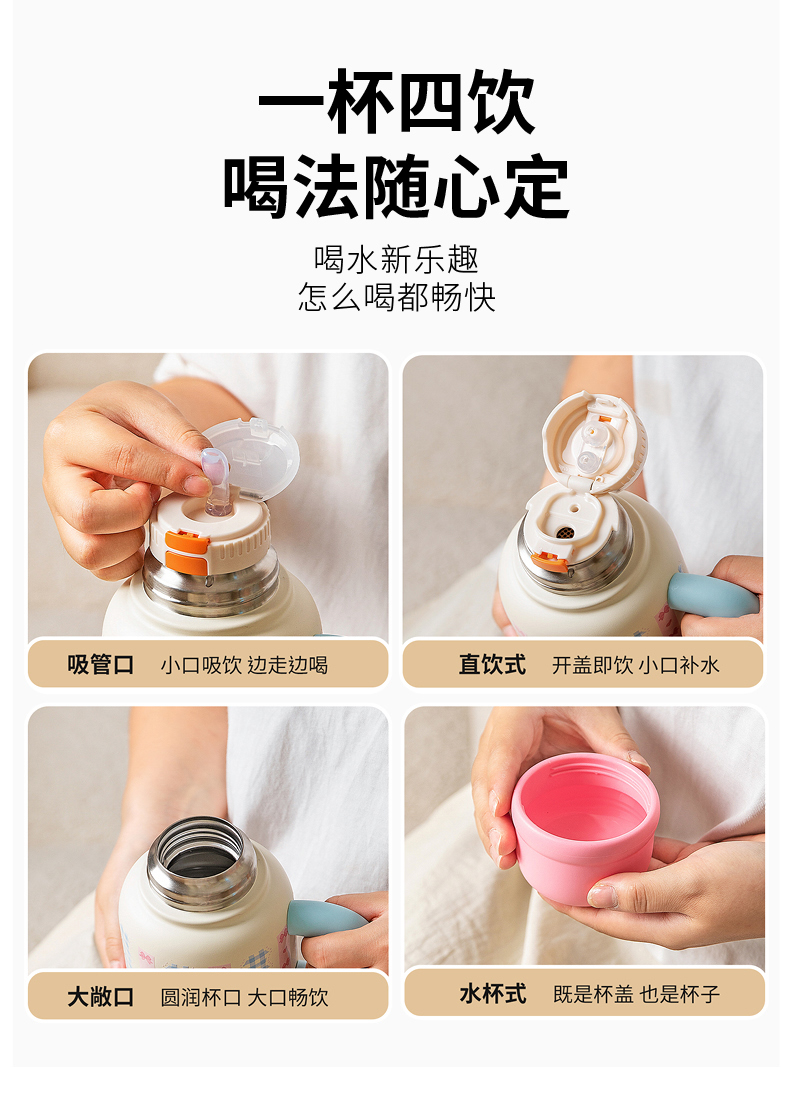 一杯四饮
喝法随心定

喝水新乐趣
怎么喝都畅快

吸管口 小口吸饮 边走边喝

直饮式 开盖即饮 小口补水

大敞口 圆润杯口 大口畅饮

水杯式 既是杯盖 也是杯子