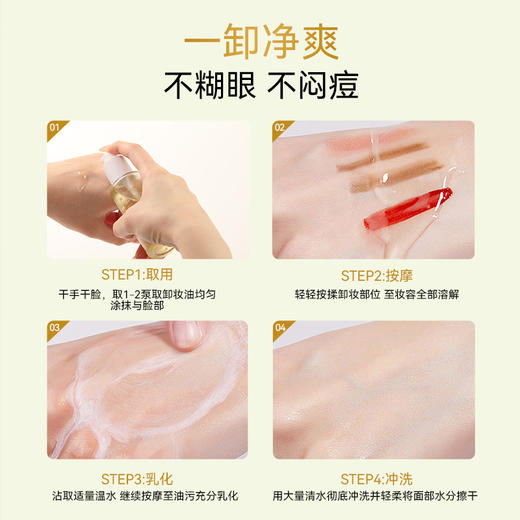 一卸净爽
不糊眼 不闷痘

01

STEP1:取用
干手干脸，取1-2泵取卸妆油均匀涂抹与脸部

02

STEP2:按摩
轻轻按揉卸妆部位 至妆容全部溶解

03

STEP3:乳化
沾取适量温水 继续按摩至油污充分乳化

04

STEP4:冲洗
用大量清水彻底冲洗并轻柔将面部水分擦干