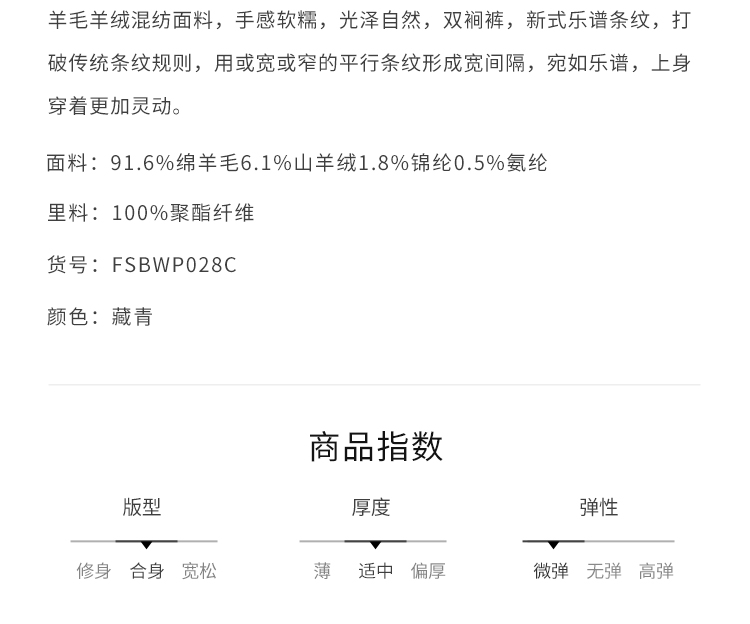 羊毛羊绒混纺面料，手感软糯，光泽自然，双裥裤，新式乐谱条纹，打破传统条纹规则，用或宽或窄的平行条纹形成宽间隔，宛如乐谱，上身穿着更加灵动。

面料：91.6%绵羊毛6.1%山羊绒1.8%锦纶0.5%氨纶

里料：100%聚酯纤维

货号：FSBWP028C

颜色：藏青

商品指数

版型

修身 合身 宽松

厚度

薄 适中 偏厚

弹性

微弹 无弹 高弹