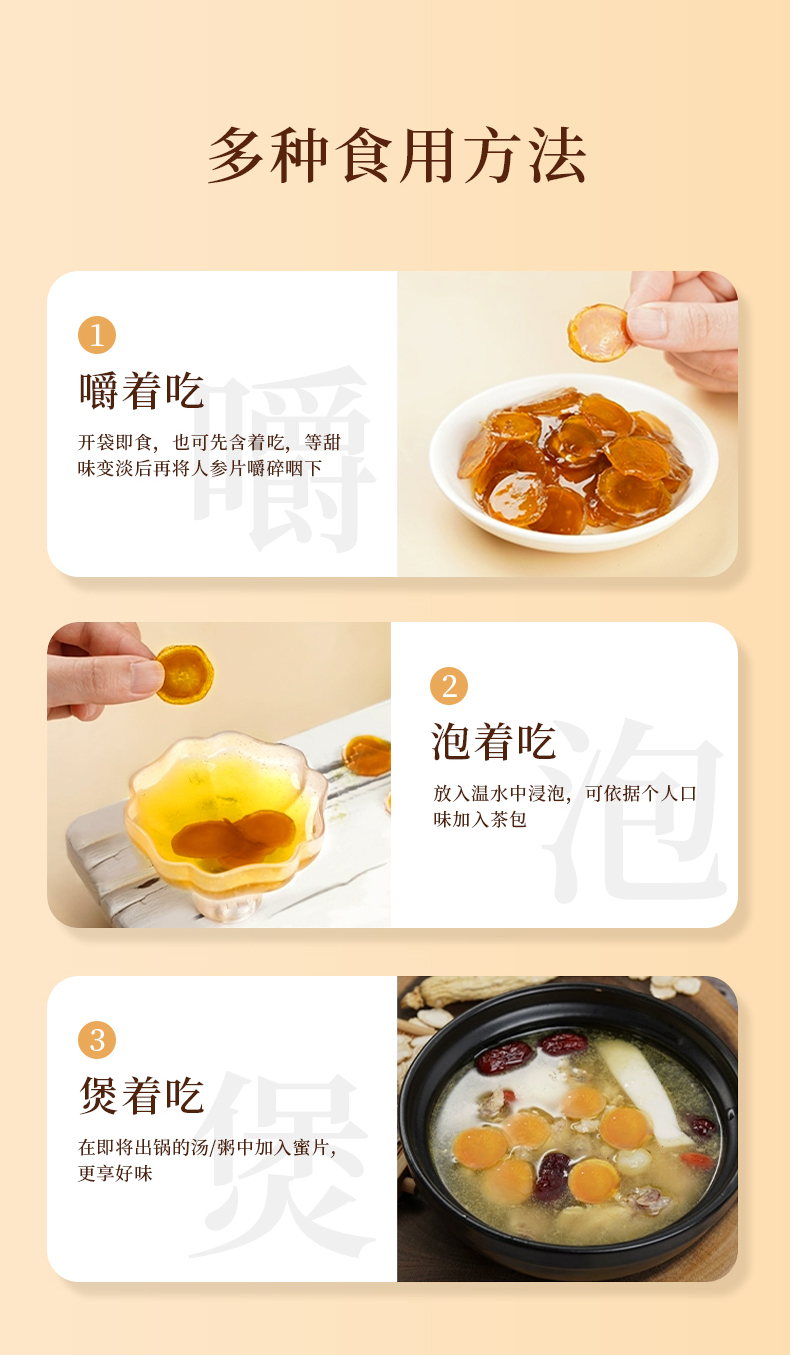 多种食用方法

1
嚼着吃
嚼
开袋即食，也可先含着吃，等甜味变淡后再将人参片嚼碎咽下

2
泡着吃
泡
放入温水中浸泡，可依据个人口味加入茶包

3
煲着吃
煲
在即将出锅的汤/粥中加入蜜片，更享好味