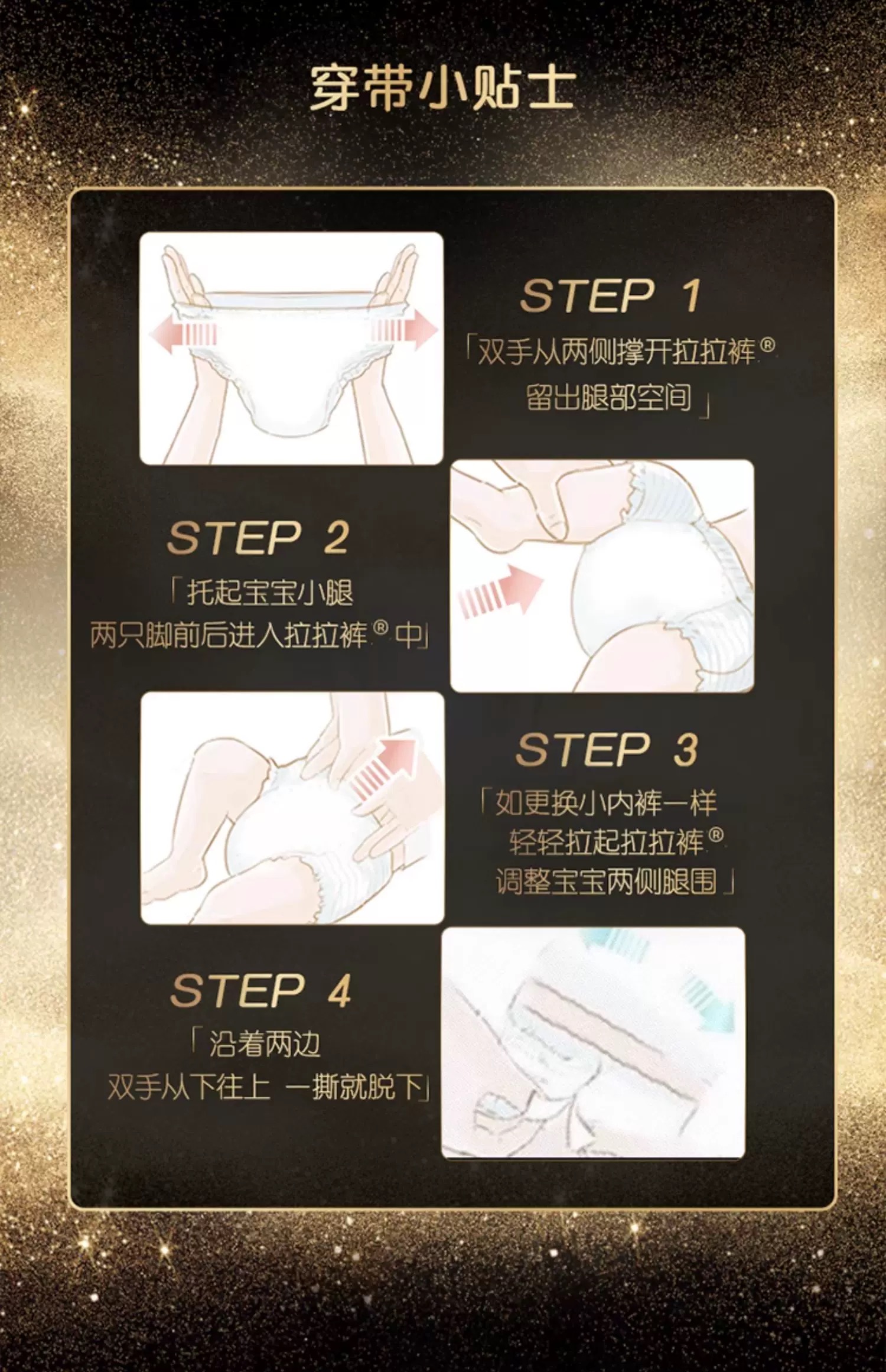 穿带小贴士

STEP 1
「双手从两侧撑开拉拉裤®
留出腿部空间」

STEP 2
「托起宝宝小腿
两只脚前后进入拉拉裤®中」

STEP 3
「如更换小内裤一样
轻轻拉起拉拉裤®
调整宝宝两侧腿围」

STEP 4
「沿着两边
双手从下往上 一撕就脱下」