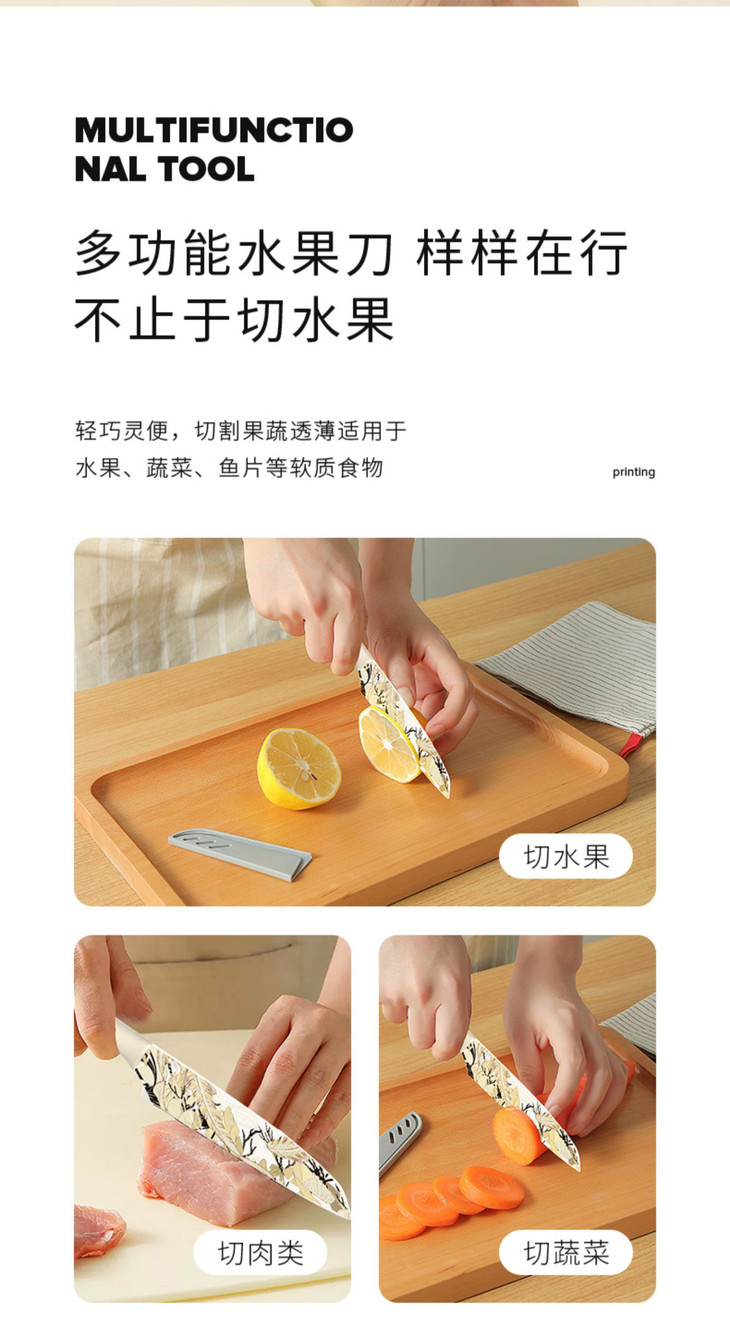 MULTIFUNCTIO NAL TOOL

多功能水果刀 样样在行
不止于切水果

轻巧灵便，切割果蔬透薄适用于
水果、蔬菜、鱼片等软质食物

printing

切水果

切肉类

切蔬菜