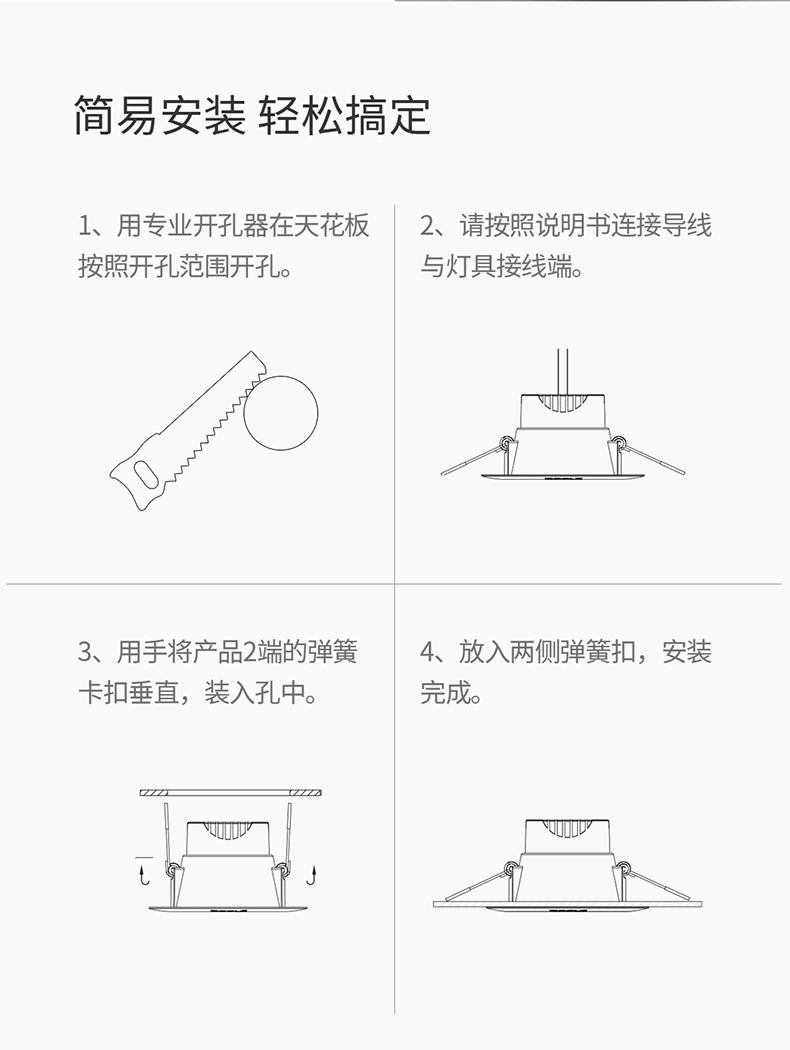 简易安装 轻松搞定

1、用专业开孔器在天花板按照开孔范围开孔。

2、请按照说明书连接导线与灯具接线端。

3、用手将产品2端的弹簧卡扣垂直，装入孔中。

4、放入两侧弹簧扣，安装完成。