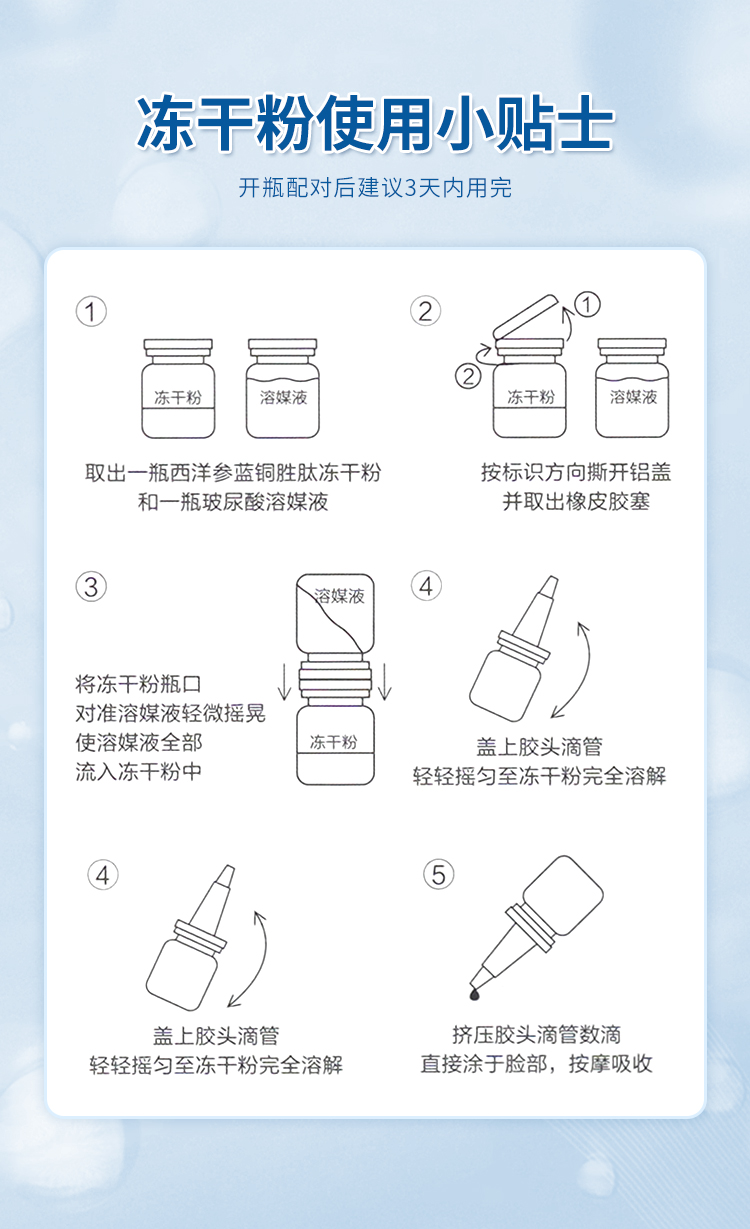 冻干粉使用小贴士

开瓶配对后建议3天内用完

①

冻干粉

溶媒液

取出一瓶西洋参蓝铜胜肽冻干粉和一瓶玻尿酸溶媒液

②

①

②

冻干粉

溶媒液

按标识方向撕开铝盖并取出橡皮胶塞

③

溶媒液

冻干粉

将冻干粉瓶口对准溶媒液轻微摇晃使溶媒液全部流入冻干粉中

④

盖上胶头滴管轻轻摇匀至冻干粉完全溶解

④

盖上胶头滴管轻轻摇匀至冻干粉完全溶解

⑤

挤压胶头滴管数滴直接涂于脸部，按摩吸收