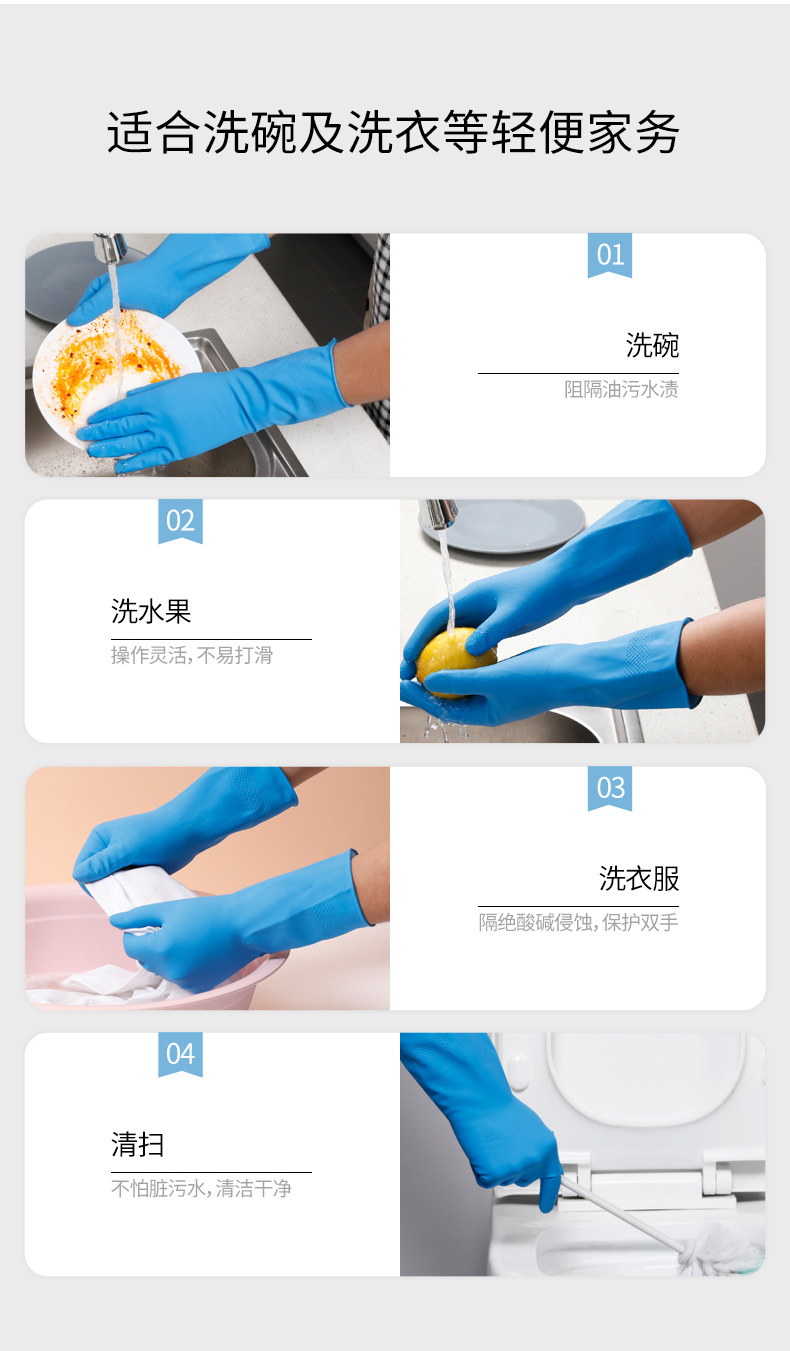 适合洗碗及洗衣等轻便家务

01

洗碗

阻隔油污水渍

02

洗水果

操作灵活，不易打滑

03

洗衣服

隔绝酸碱侵蚀，保护双手

04

清扫

不怕脏污水，清洁干净