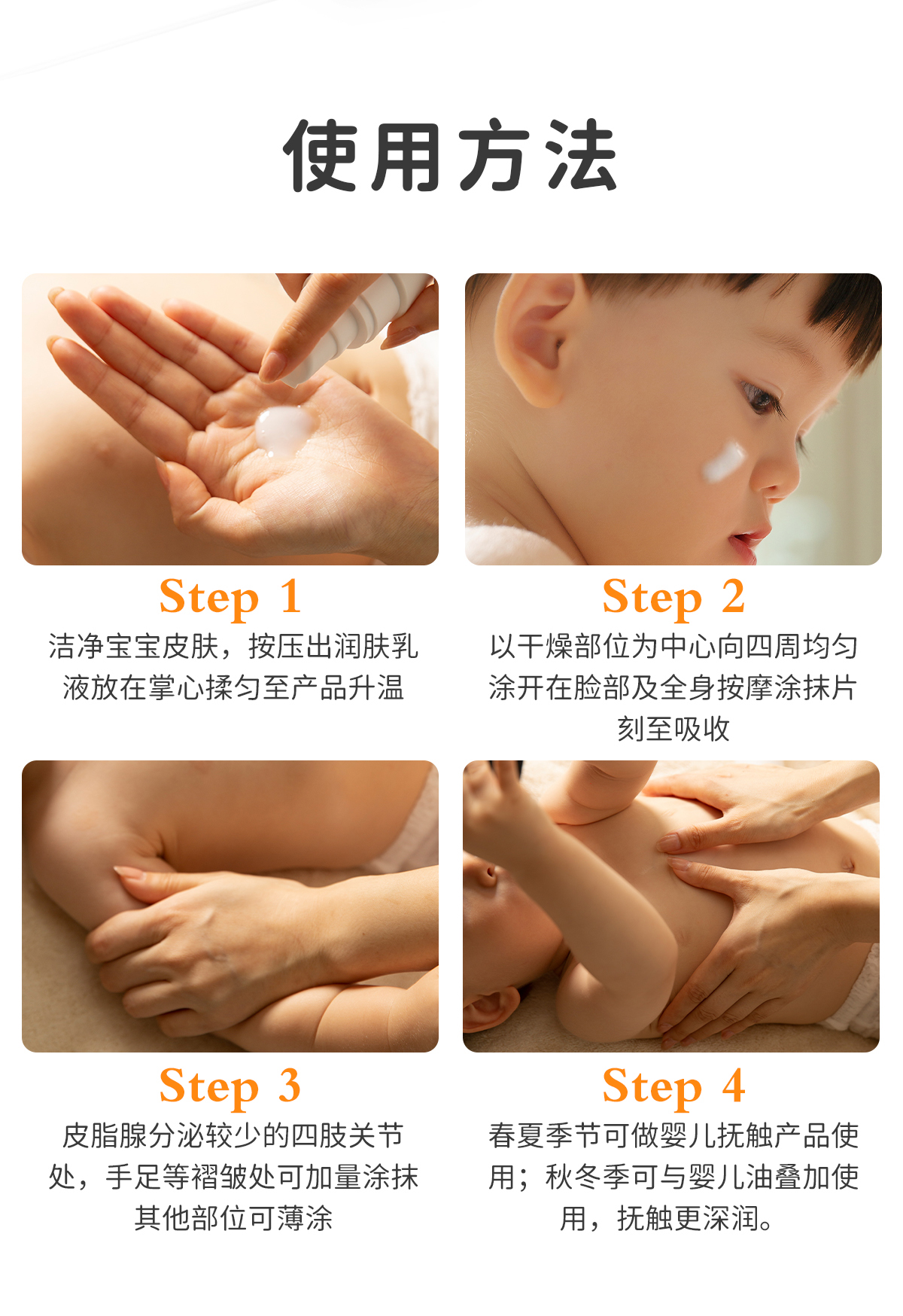 使用方法

Step 1
洁净宝宝皮肤，按压出润肤乳液放在掌心揉匀至产品升温

Step 2
以干燥部位为中心向四周均匀涂开在脸部及全身按摩涂抹片刻至吸收

Step 3
皮脂腺分泌较少的四肢关节处，手足等褶皱处可加量涂抹其他部位可薄涂

Step 4
春夏季节可做婴儿抚触产品使用；秋冬季可与婴儿油叠加使用，抚触更深润。