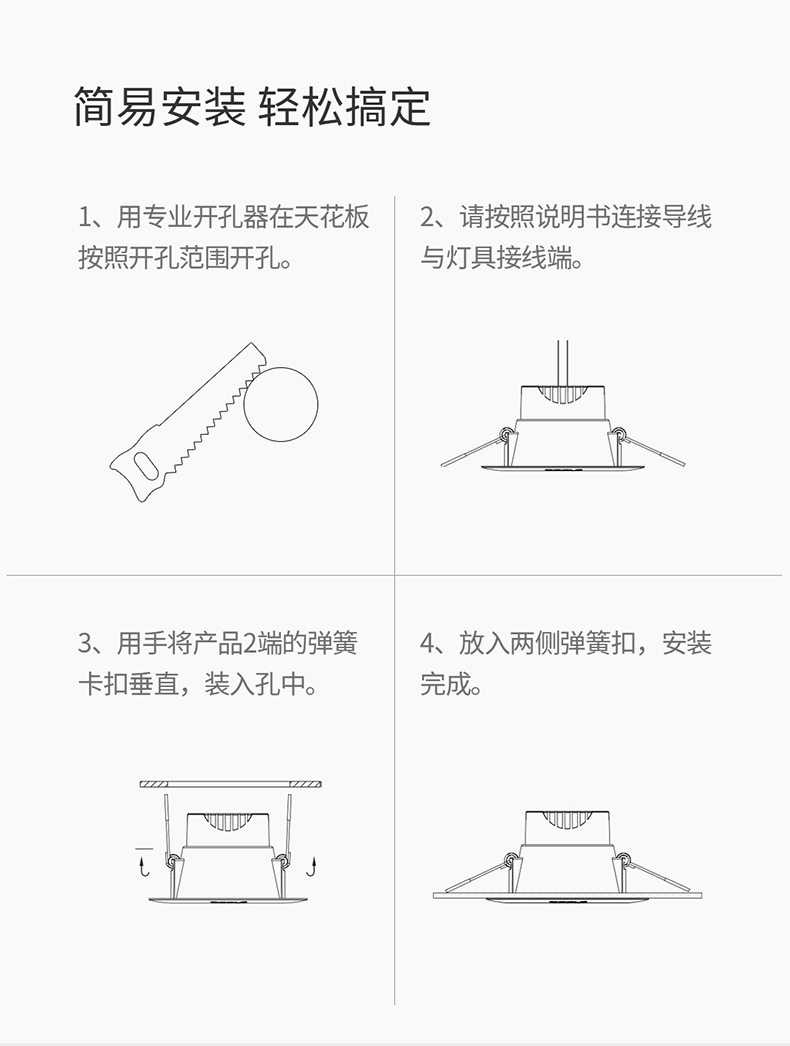 简易安装 轻松搞定

1、用专业开孔器在天花板按照开孔范围开孔。

2、请按照说明书连接导线与灯具接线端。

3、用手将产品2端的弹簧卡扣垂直，装入孔中。

4、放入两侧弹簧扣，安装完成。