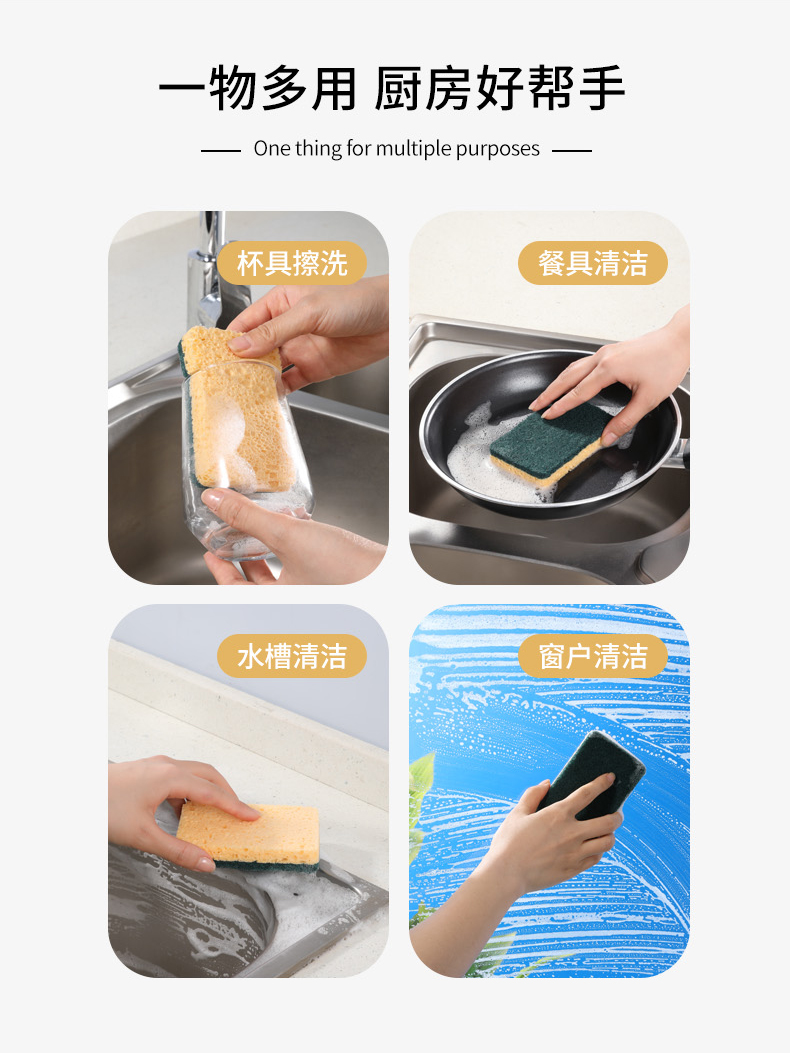 一物多用 厨房好帮手

One thing for multiple purposes

杯具擦洗

餐具清洁

水槽清洁

窗户清洁