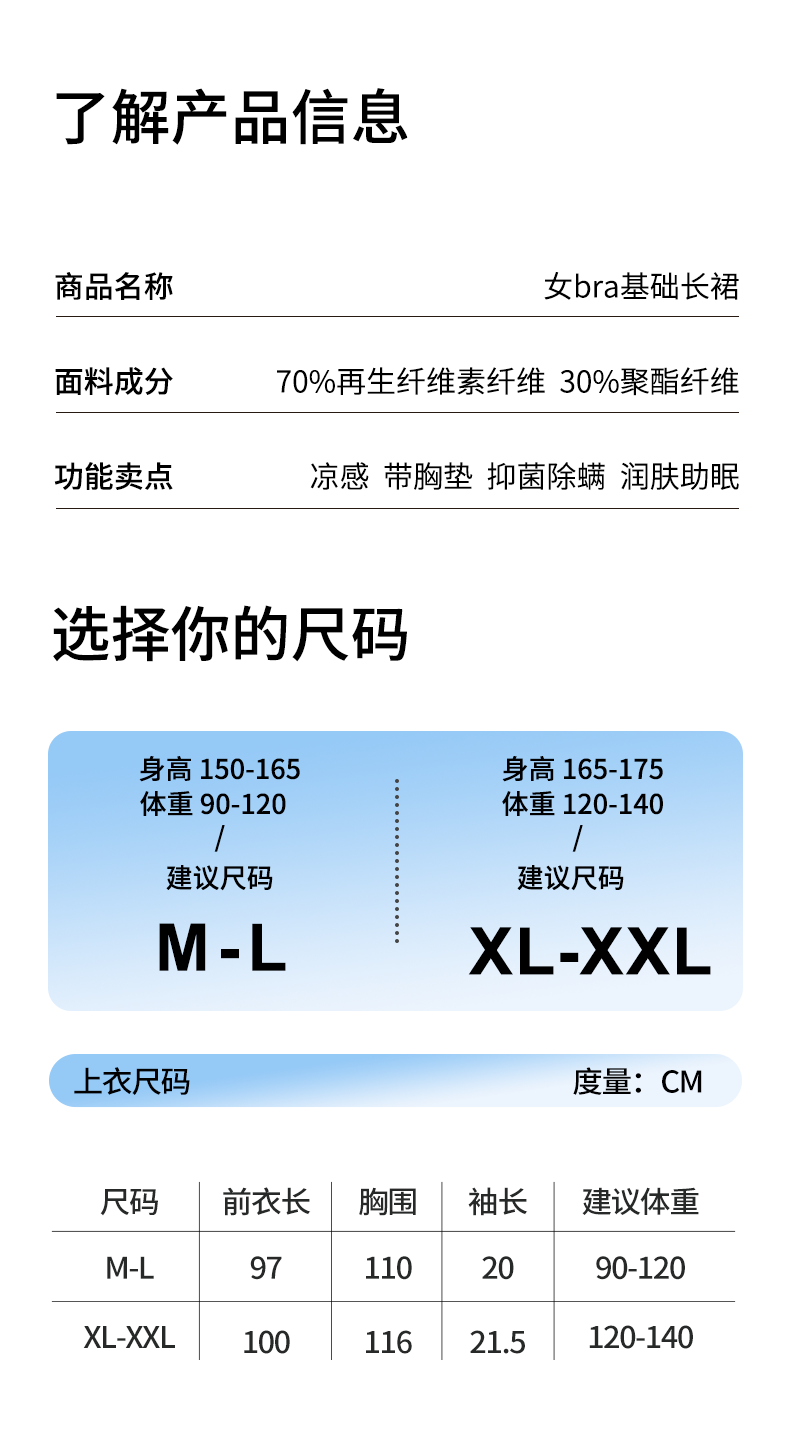 了解产品信息

商品名称 女bra基础长裙

面料成分 70%再生纤维素纤维 30%聚酯纤维

功能卖点 凉感 带胸垫 抑菌除螨 润肤助眠

选择你的尺码

身高150-165
体重90-120
/
建议尺码
M-L

身高165-175
体重120-140
/
建议尺码
XL-XXL

上衣尺码 度量：CM

| 尺码 | 前衣长 | 胸围 | 袖长 | 建议体重 |
|---|---|---|---|---|
| M-L | 97 | 110 | 20 | 90-120 |
| XL-XXL | 100 | 116 | 21.5 | 120-140 |