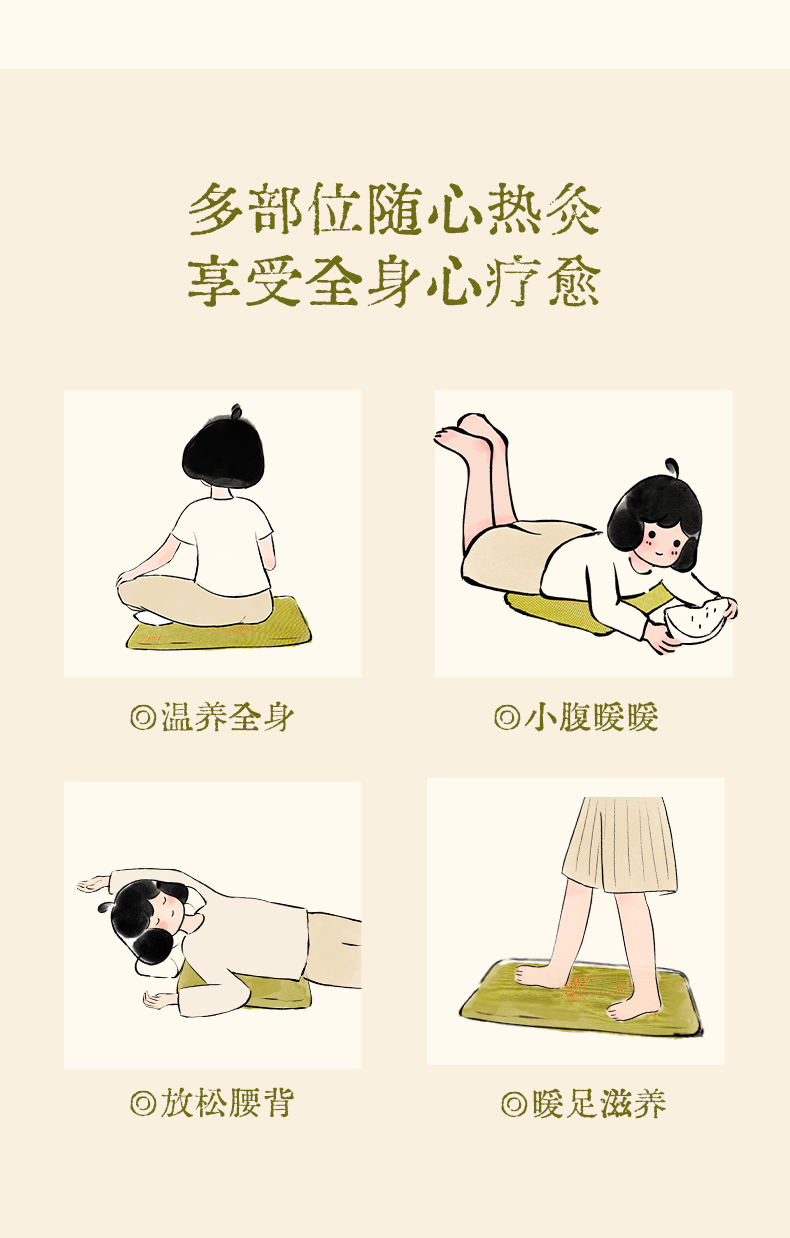 多部位随心热灸
享受全身心疗愈

◎温养全身

◎小腹暖暖

◎放松腰背

◎暖足滋养