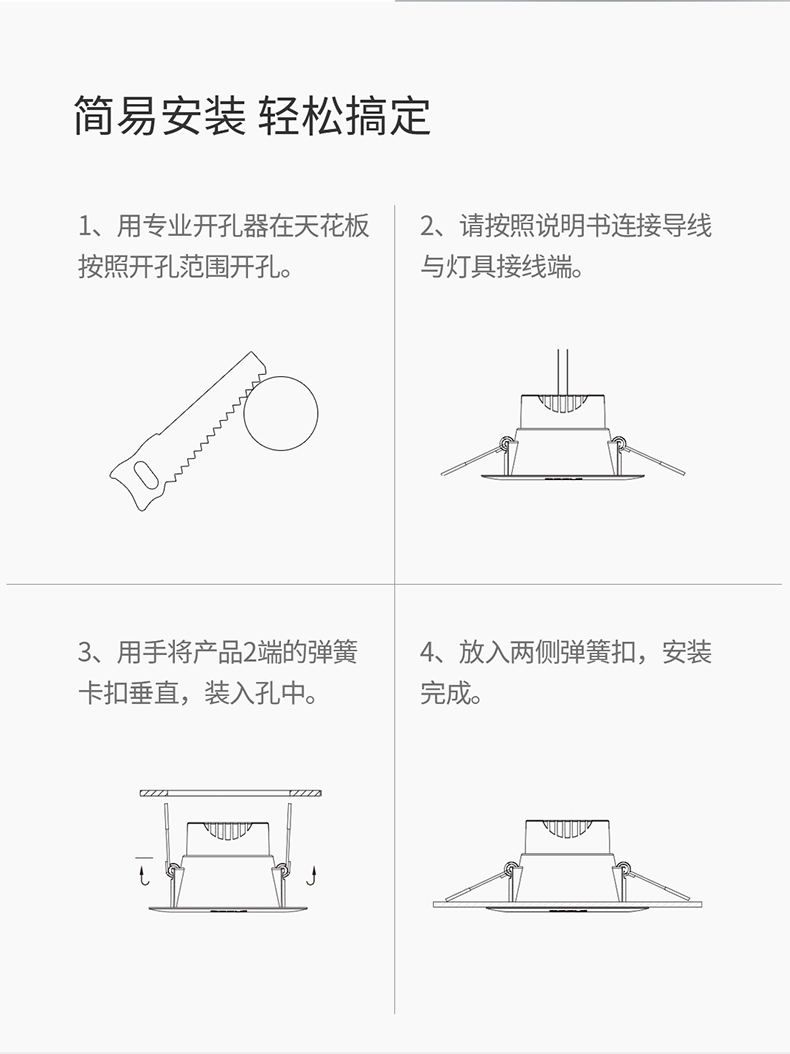 简易安装 轻松搞定

1、用专业开孔器在天花板按照开孔范围开孔。

2、请按照说明书连接导线与灯具接线端。

3、用手将产品2端的弹簧卡扣垂直，装入孔中。

4、放入两侧弹簧扣，安装完成。