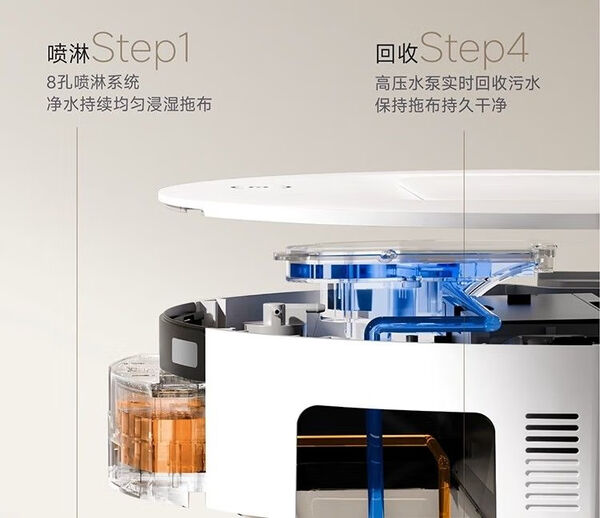 喷淋Step1
8孔喷淋系统
净水持续均匀浸湿拖布

回收Step4
高压水泵实时回收污水
保持拖布持久干净