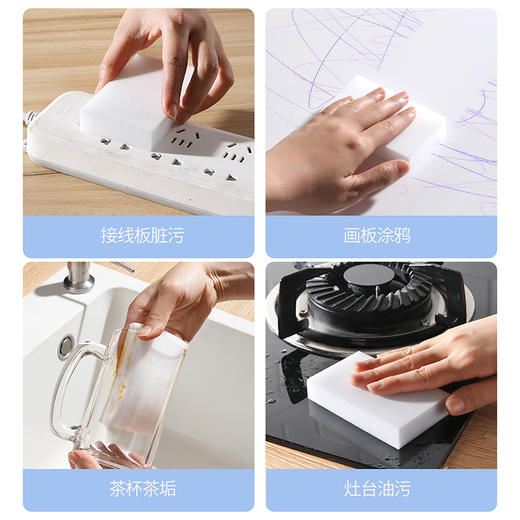 接线板脏污

画板涂鸦

茶杯茶垢

灶台油污