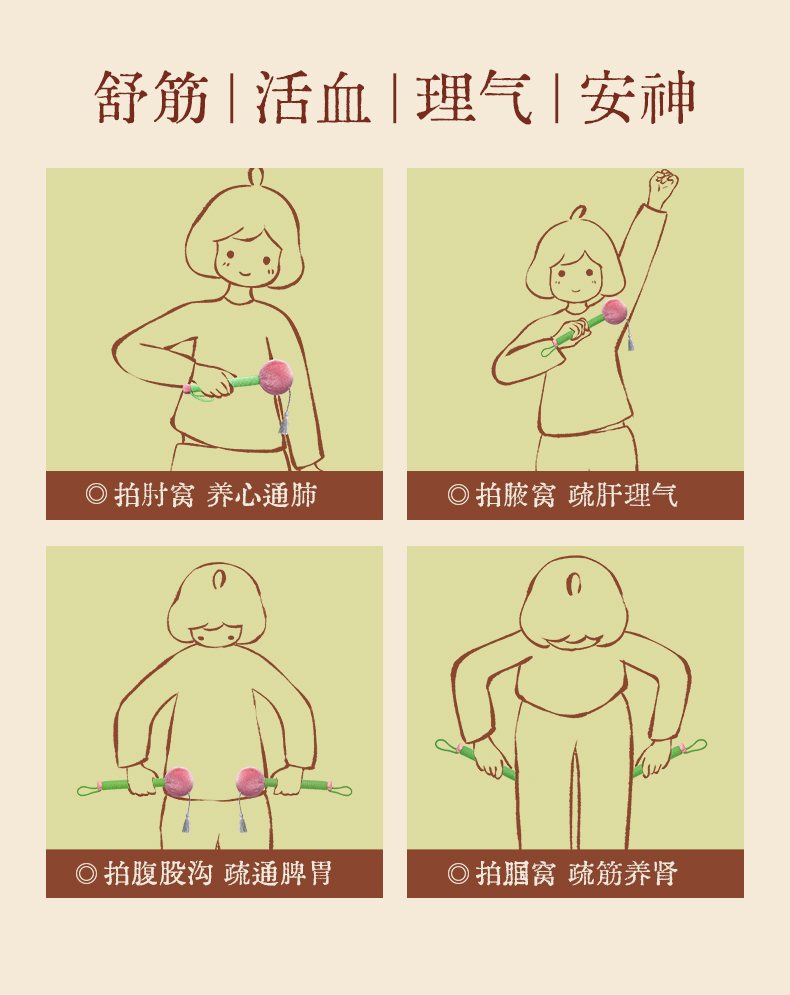 舒筋 | 活血 | 理气 | 安神

◎ 拍肘窝 养心通肺

◎ 拍腋窝 疏肝理气

◎ 拍腹股沟 疏通脾胃

◎ 拍腘窝 疏筋养肾