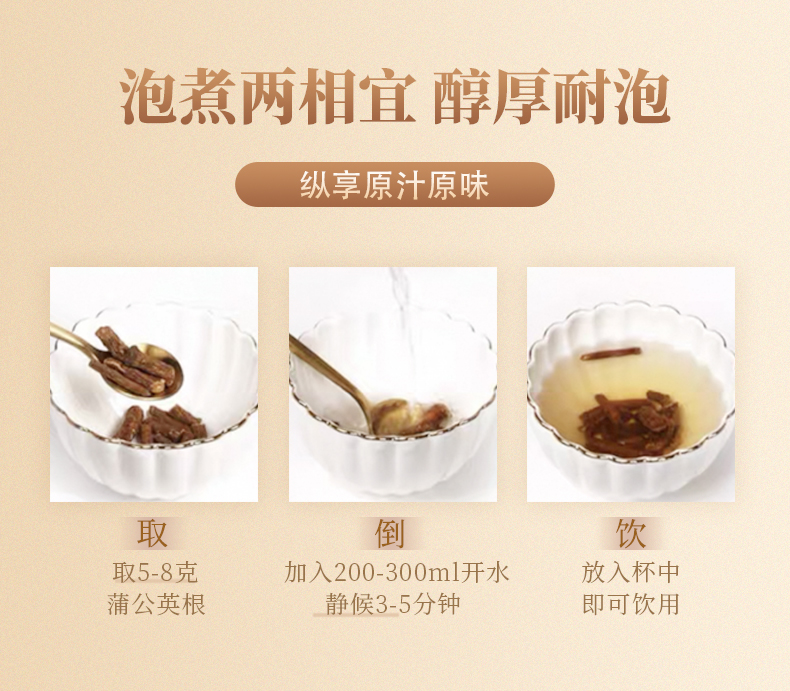 泡煮两相宜 醇厚耐泡

纵享原汁原味

取
取5-8克
蒲公英根

倒
加入200-300ml开水
静候3-5分钟

饮
放入杯中
即可饮用