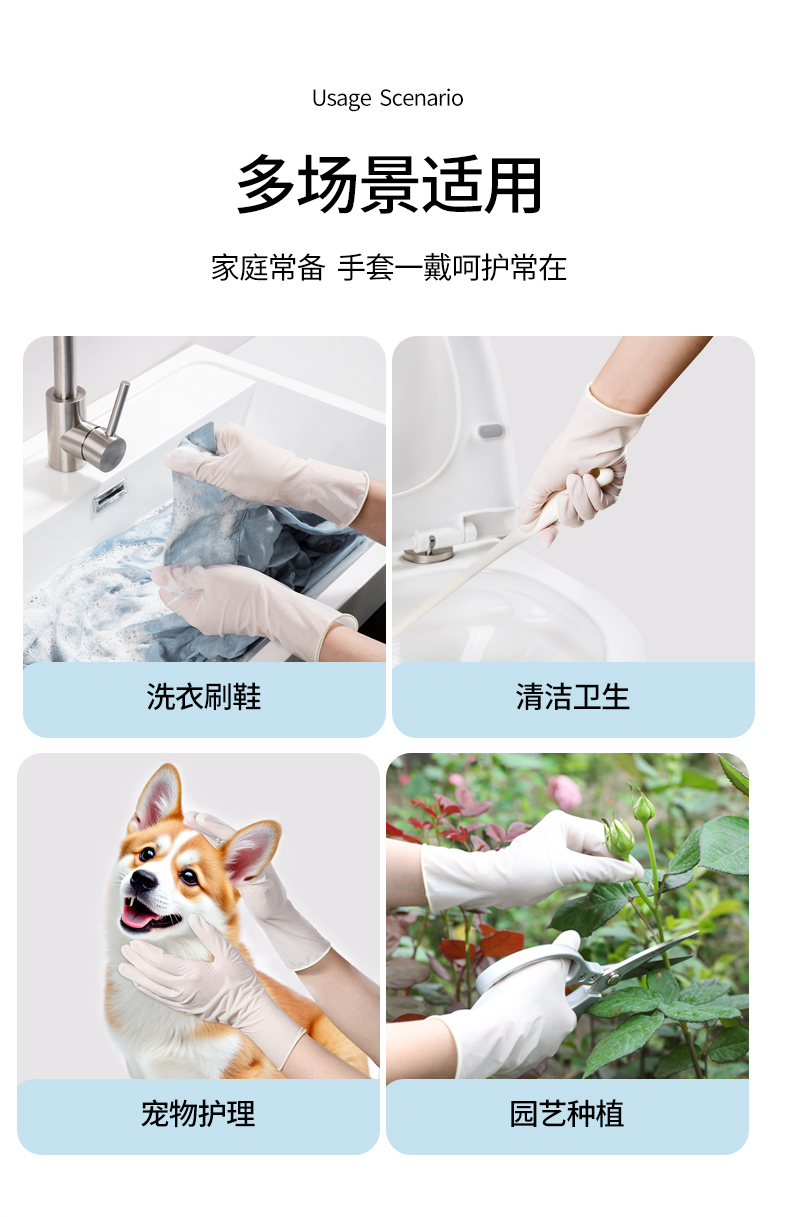 Usage Scenario

多场景适用

家庭常备 手套一戴呵护常在

洗衣刷鞋

清洁卫生

宠物护理

园艺种植