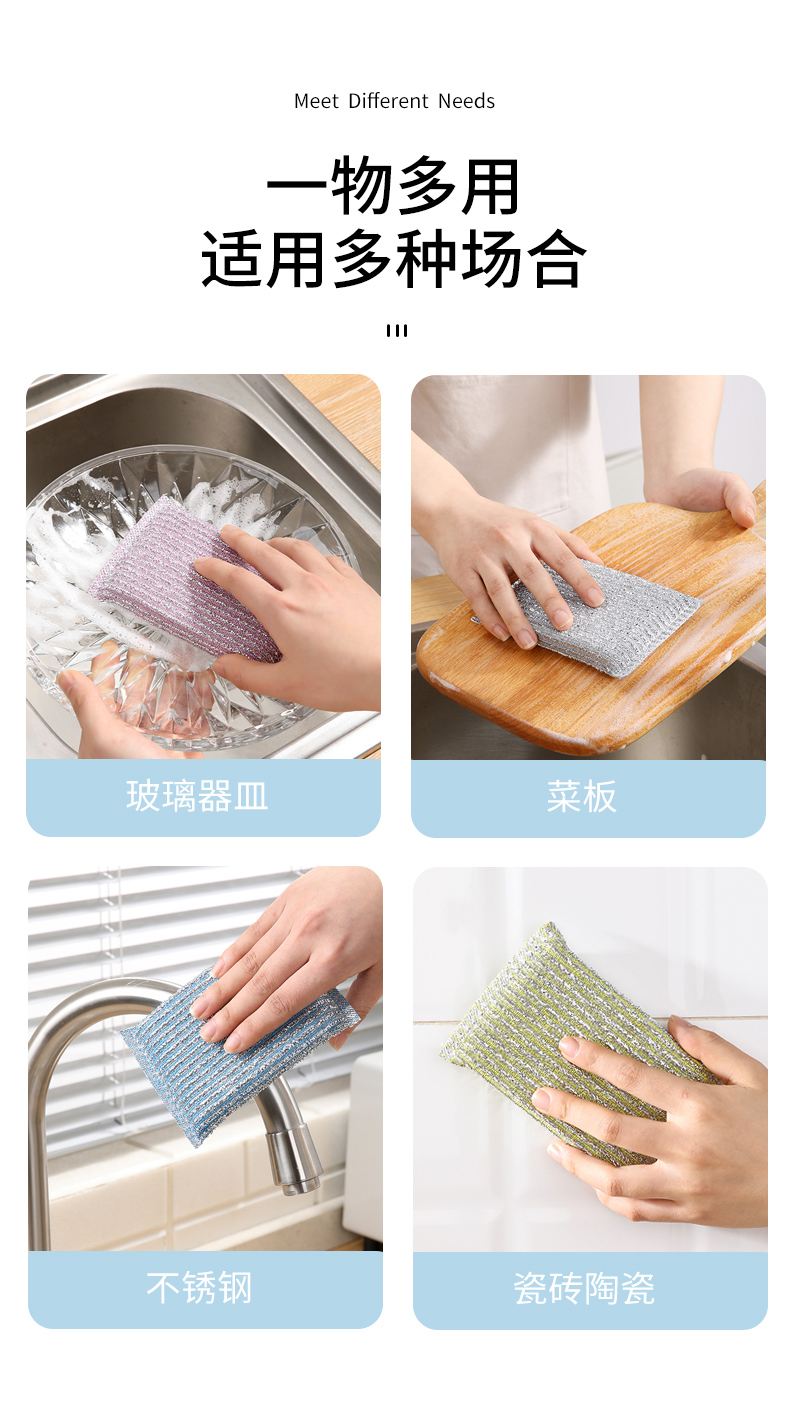 Meet Different Needs

一物多用
适用多种场合

玻璃器皿

菜板

不锈钢

瓷砖陶瓷