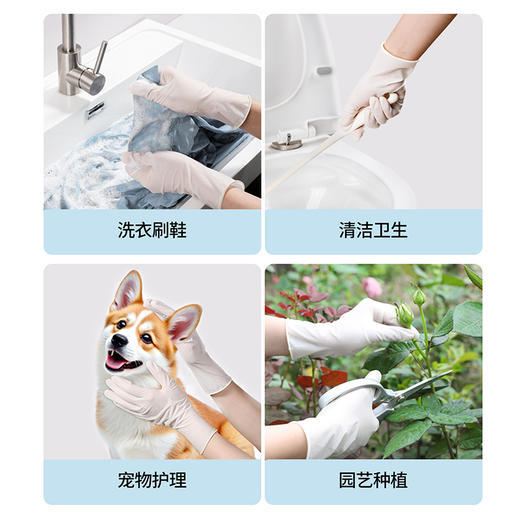 洗衣刷鞋

清洁卫生

宠物护理

园艺种植