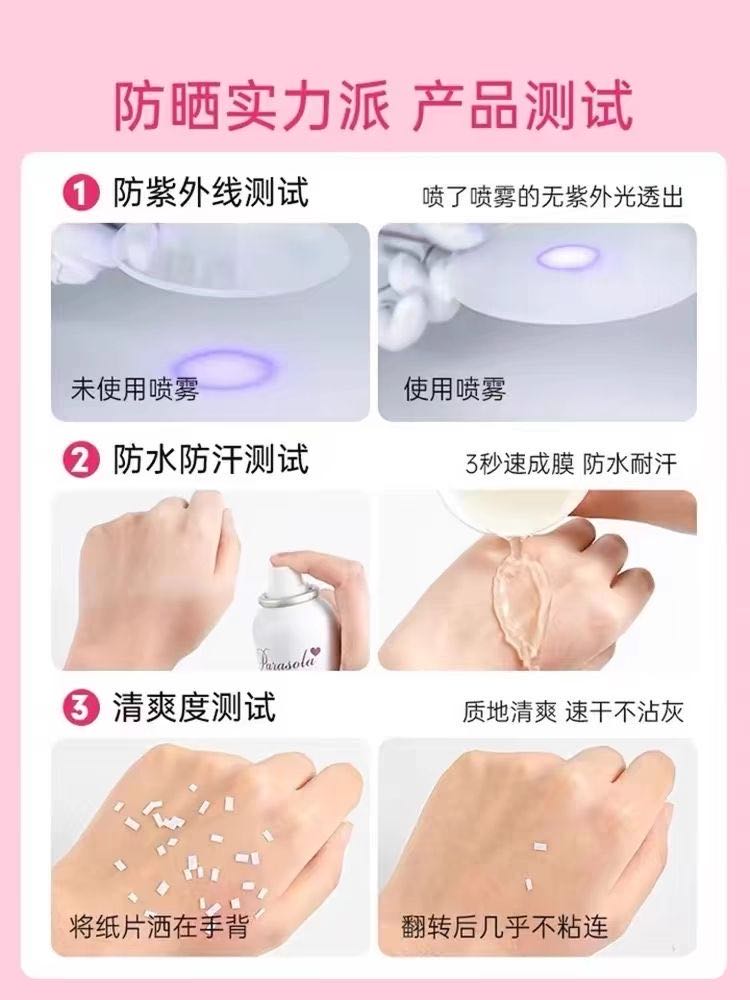 防晒实力派 产品测试

1 防紫外线测试

喷了喷雾的无紫外光透出

未使用喷雾

使用喷雾

2 防水防汗测试

3秒速成膜 防水耐汗

Parasola

3 清爽度测试

质地清爽 速干不沾灰

将纸片洒在手背

翻转后几乎不粘连