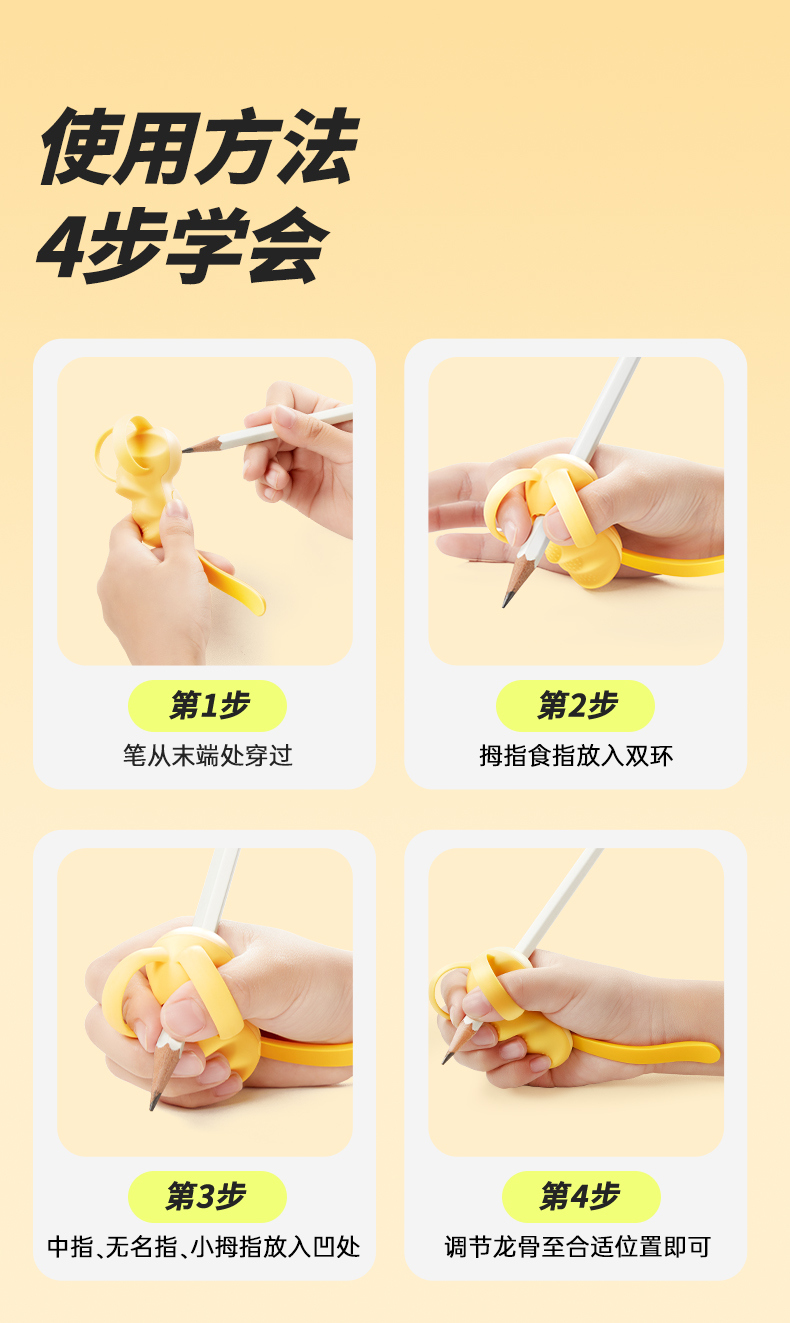 使用方法
4步学会

第1步
笔从末端处穿过

第2步
拇指食指放入双环

第3步
中指、无名指、小拇指放入凹处

第4步
调节龙骨至合适位置即可