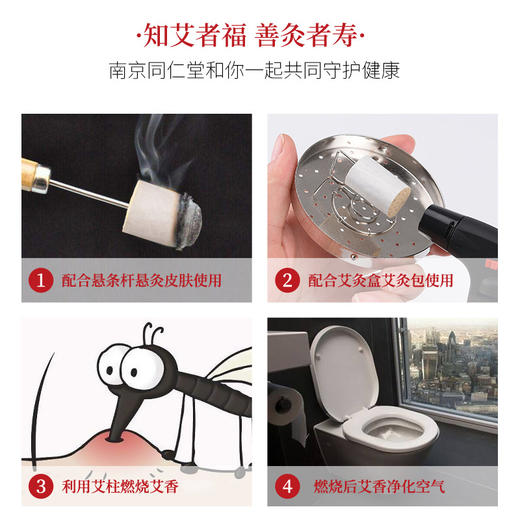 ·知艾者福 善灸者寿·

南京同仁堂和你一起共同守护健康

1 配合悬条杆悬灸皮肤使用

2 配合艾灸盒艾灸包使用

3 利用艾柱燃烧艾香

4 燃烧后艾香净化空气