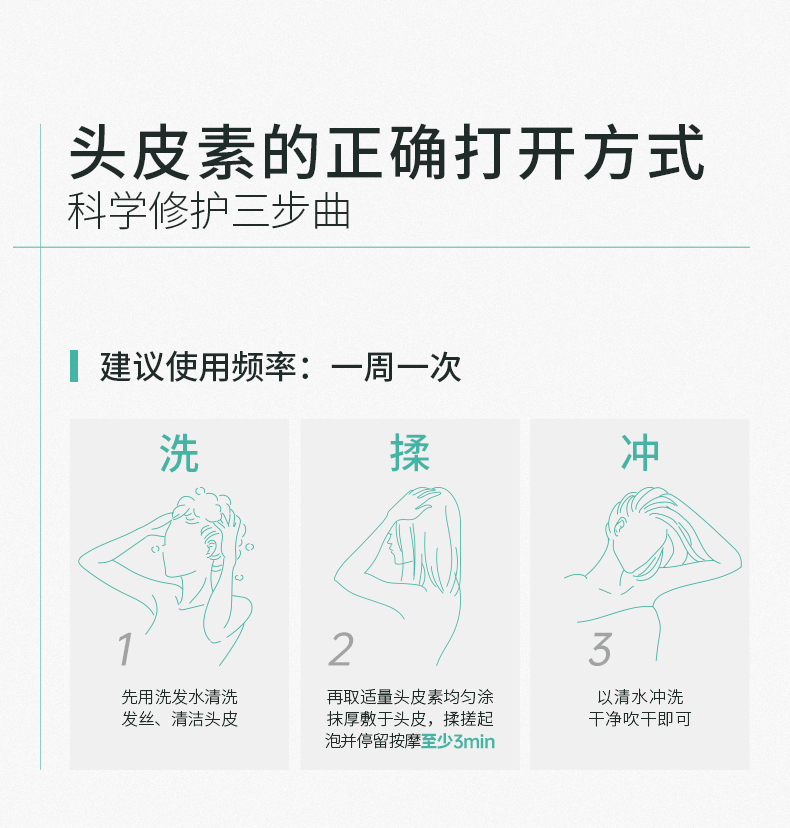 头皮素的正确打开方式
科学修护三步曲

建议使用频率：一周一次

洗

1

先用洗发水清洗发丝、清洁头皮

揉

2

再取适量头皮素均匀涂抹厚敷于头皮，揉搓起泡并停留按摩至少3min

冲

3

以清水冲洗干净吹干即可