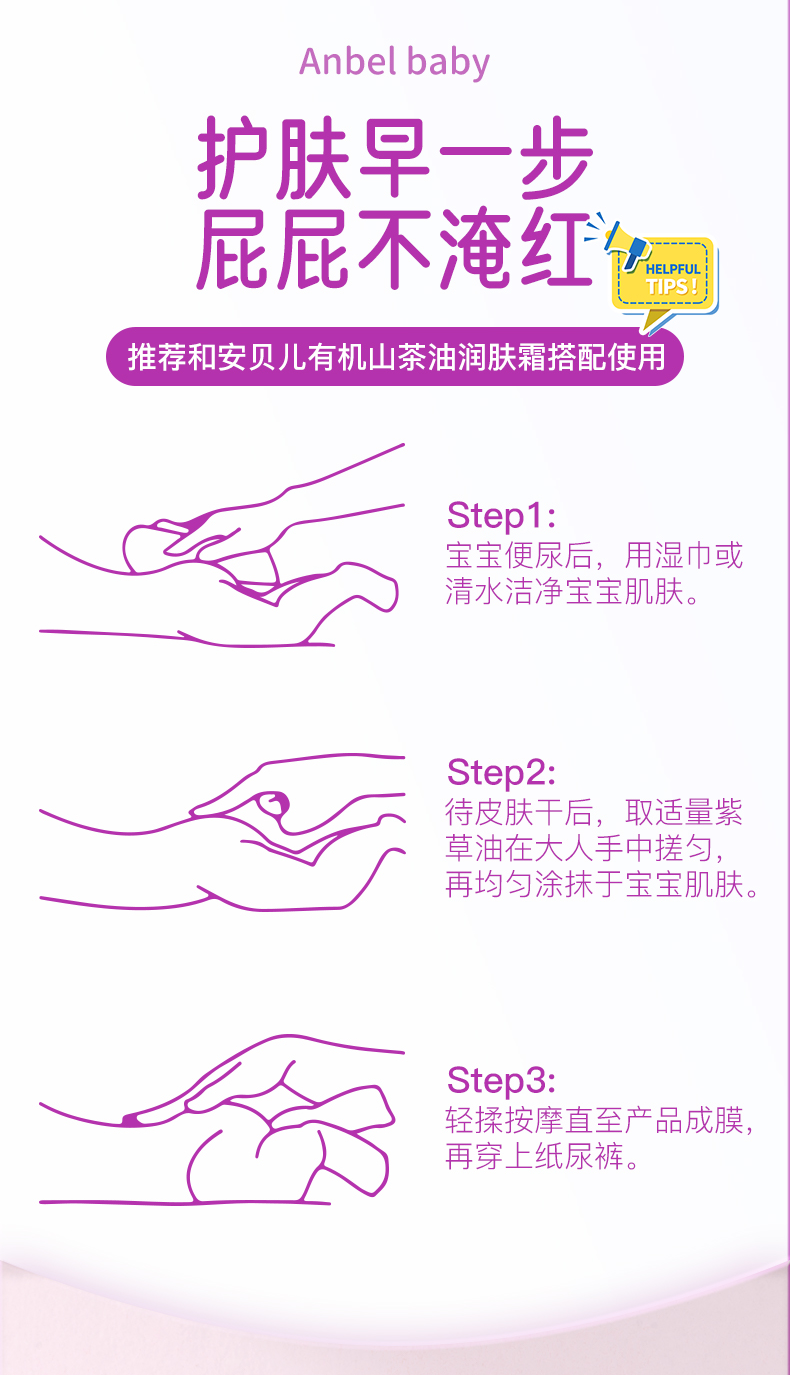 Anbel baby

护肤早一步
屁屁不淹红

HELPFUL TIPS!

推荐和安贝儿有机山茶油润肤霜搭配使用

Step1:
宝宝便尿后，用湿巾或清水洁净宝宝肌肤。

Step2:
待皮肤干后，取适量紫草油在大人手中搓匀，再均匀涂抹于宝宝肌肤。

Step3:
轻揉按摩直至产品成膜，再穿上纸尿裤。