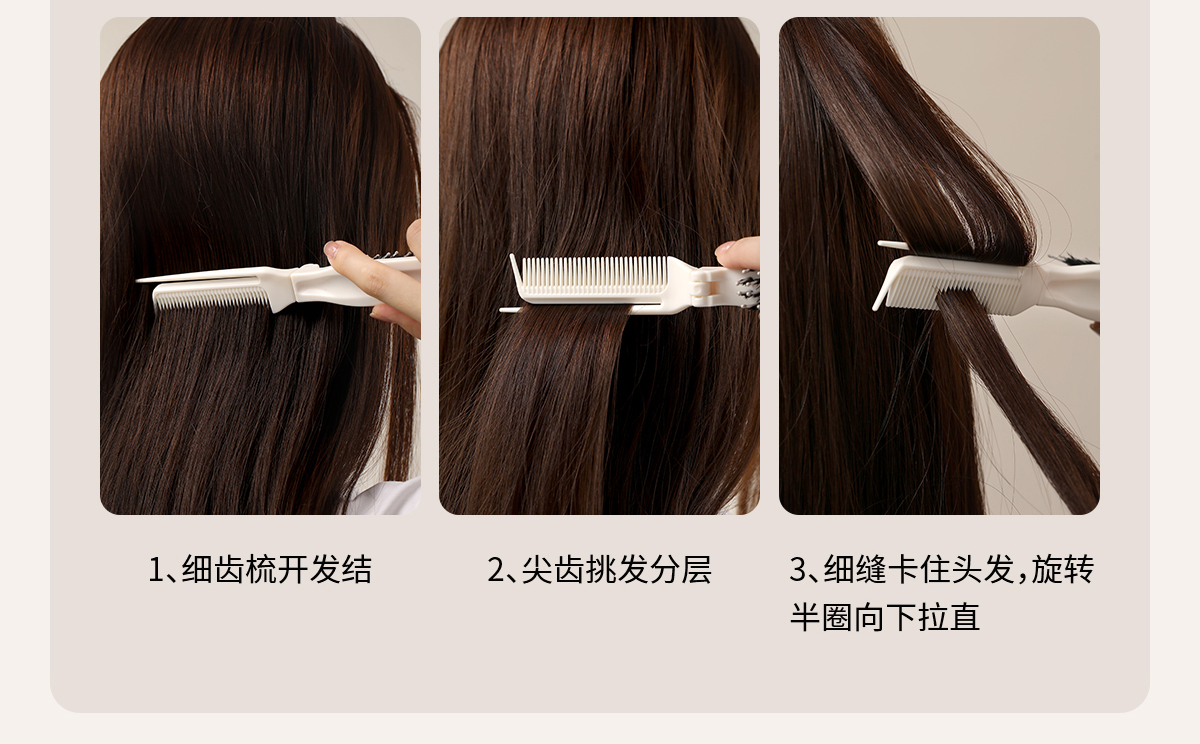 1、细齿梳开发结

2、尖齿挑发分层

3、细缝卡住头发，旋转半圈向下拉直