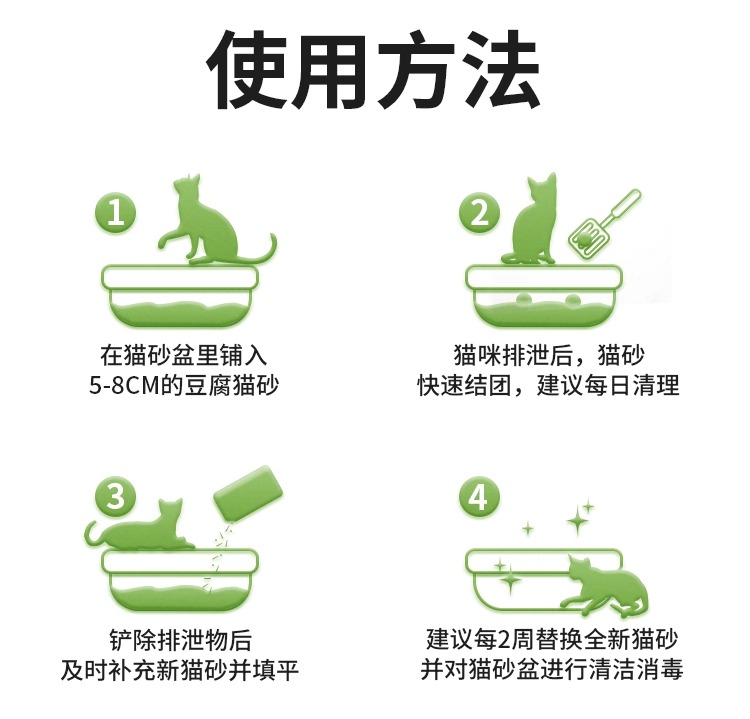 使用方法

1

在猫砂盆里铺入
5-8CM的豆腐猫砂

2

猫咪排泄后，猫砂
快速结团，建议每日清理

3

铲除排泄物后
及时补充新猫砂并填平

4

建议每2周替换全新猫砂
并对猫砂盆进行清洁消毒