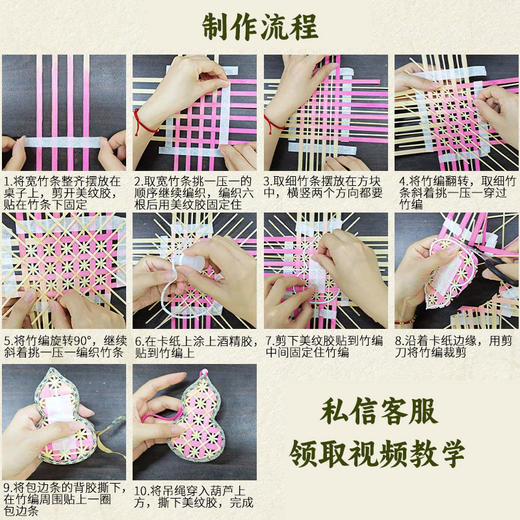 制作流程

1.将宽竹条整齐摆放在桌子上，剪开美纹胶，贴在竹条下固定

2.取宽竹条挑一压一的顺序继续编织，编织六根后用美纹胶固定住

3.取细竹条摆放在方块中，横竖两个方向都要

4.将竹编翻转，取细竹条斜着挑一压一穿过竹编

5.将竹编旋转90°，继续斜着挑一压一编织竹条

6.在卡纸上涂上酒精胶，贴到竹编上

7.剪下美纹胶贴到竹编中间固定住竹编

8.沿着卡纸边缘，用剪刀将竹编裁剪

9.将包边条的背胶撕下，在竹编周围贴上一圈包边条

10.将吊绳穿入葫芦上方，撕下美纹胶，完成

私信客服
领取视频教学