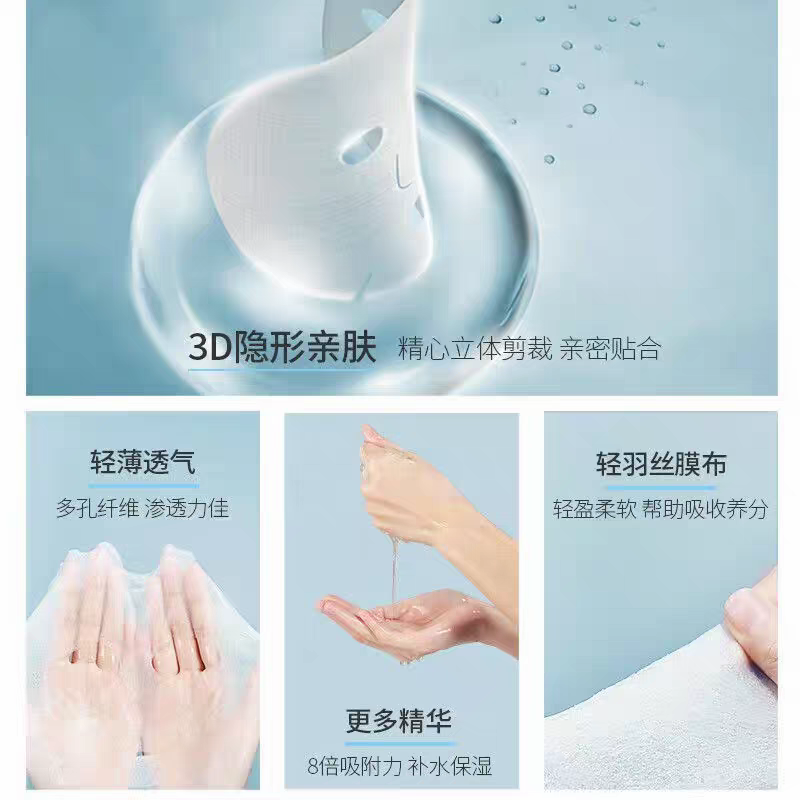 3D隐形亲肤 精心立体剪裁 亲密贴合

轻薄透气
多孔纤维 渗透力佳

更多精华
8倍吸附力 补水保湿

轻羽丝膜布
轻盈柔软 帮助吸收养分