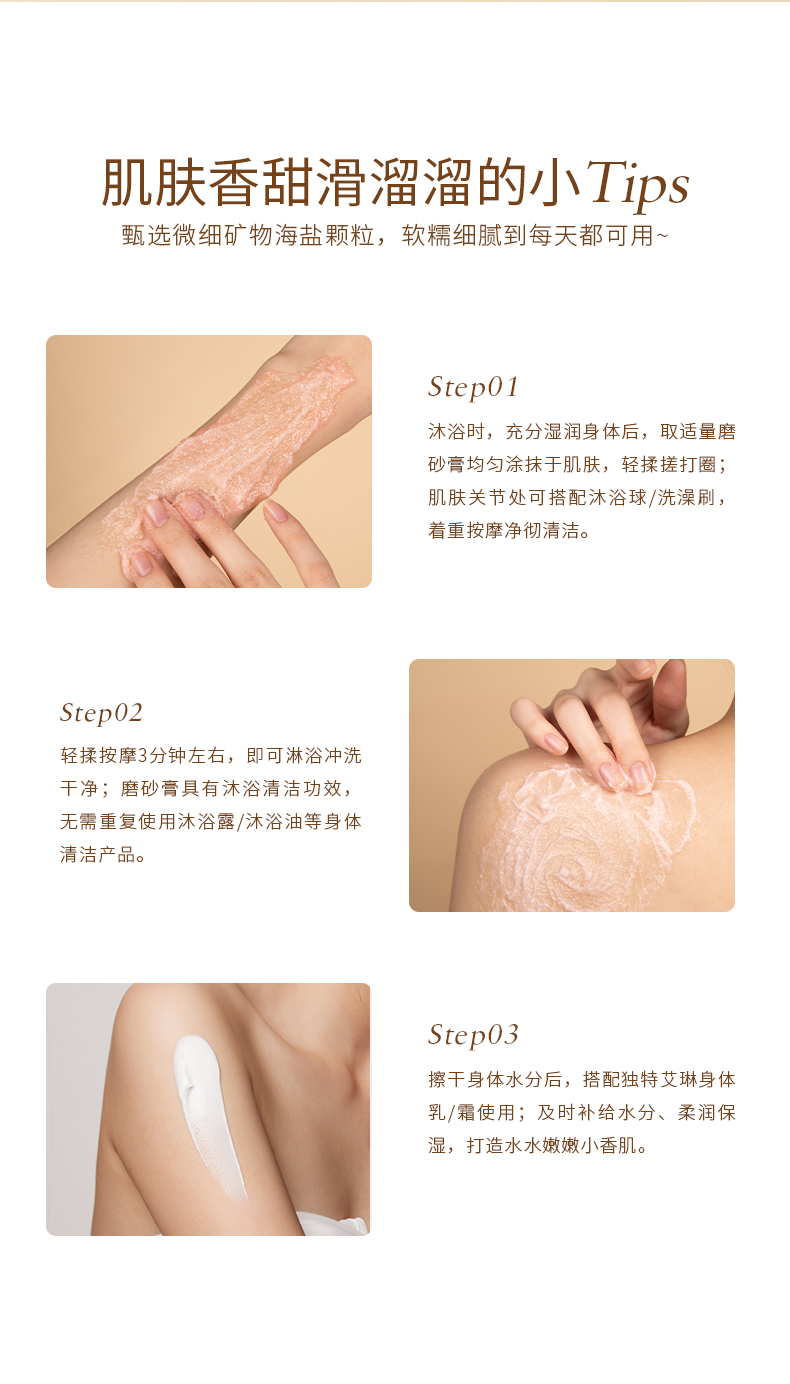 肌肤香甜滑溜溜的小Tips

甄选微细矿物海盐颗粒，软糯细腻到每天都可用~

Step01

沐浴时，充分湿润身体后，取适量磨砂膏均匀涂抹于肌肤，轻揉搓打圈；肌肤关节处可搭配沐浴球/洗澡刷，着重按摩净彻清洁。

Step02

轻揉按摩3分钟左右，即可淋浴冲洗干净；磨砂膏具有沐浴清洁功效，无需重复使用沐浴露/沐浴油等身体清洁产品。

Step03

擦干身体水分后，搭配独特艾琳身体乳/霜使用；及时补给水分、柔润保湿，打造水水嫩嫩小香肌。