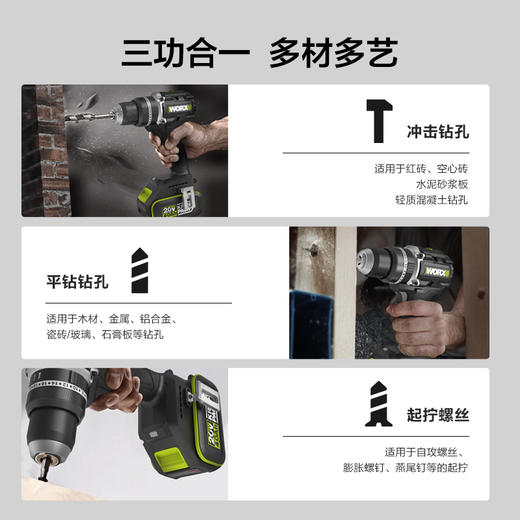 三功合一 多材多艺

WORX
20V

冲击钻孔

适用于红砖、空心砖
水泥砂浆板
轻质混凝土钻孔

平钻钻孔

适用于木材、金属、铝合金、
瓷砖/玻璃、石膏板等钻孔

WORX

20V

起拧螺丝

适用于自攻螺丝、
膨胀螺钉、燕尾钉等的起拧