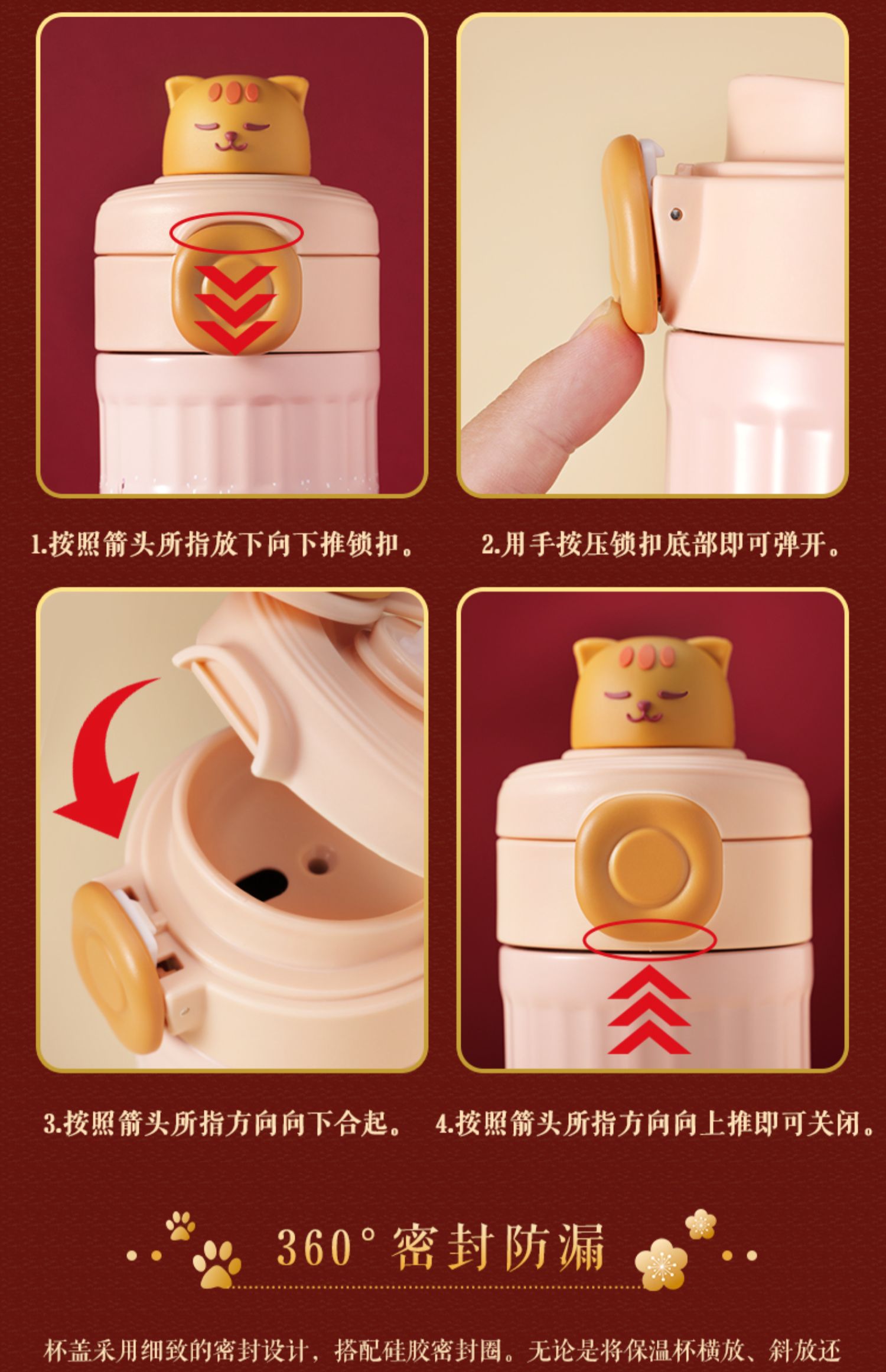 1.按照箭头所指放下向下推锁扣。

2.用手按压锁扣底部即可弹开。

3.按照箭头所指方向向下合起。

4.按照箭头所指方向向上推即可关闭。

360° 密封防漏

杯盖采用细致的密封设计，搭配硅胶密封圈。无论是将保温杯横放、斜放还