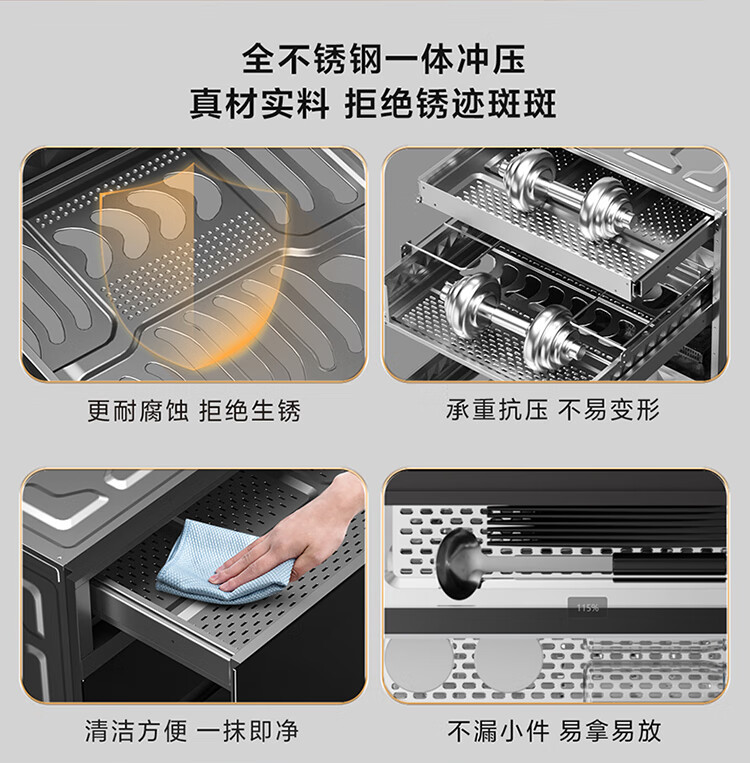 全不锈钢一体冲压
真材实料 拒绝锈迹斑斑

更耐腐蚀 拒绝生锈

承重抗压 不易变形

清洁方便 一抹即净

115%

不漏小件 易拿易放