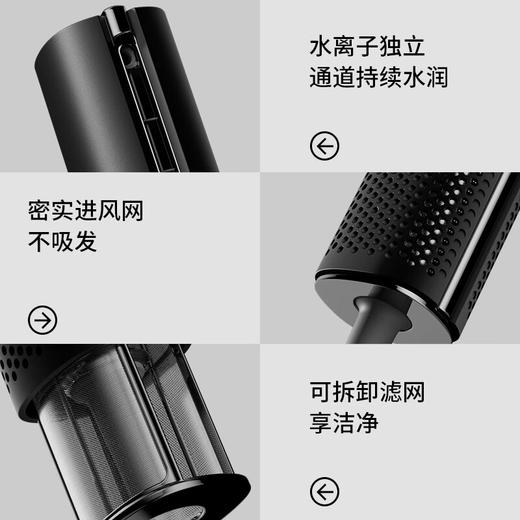 水离子独立
通道持续水润

密实进风网
不吸发

可拆卸滤网
享洁净