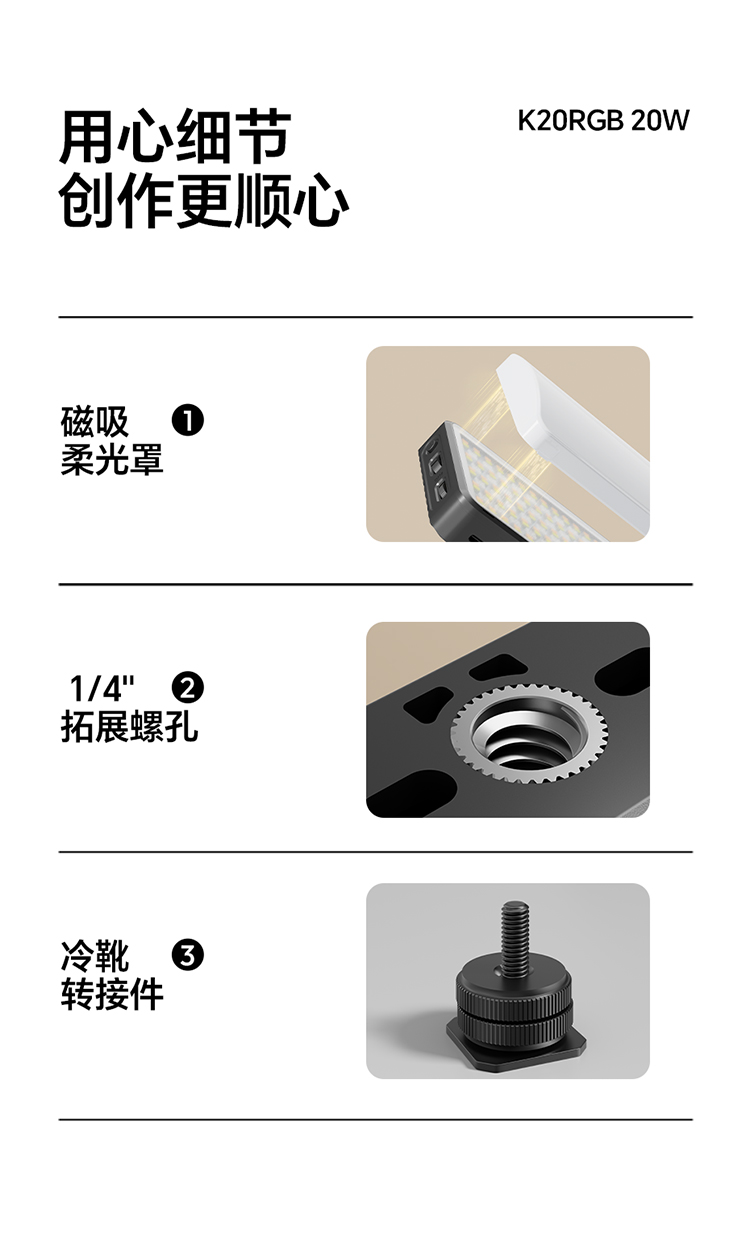 用心细节
创作更顺心

K20RGB 20W

磁吸 ❶
柔光罩

1/4" ❷
拓展螺孔

冷靴 ❸
转接件