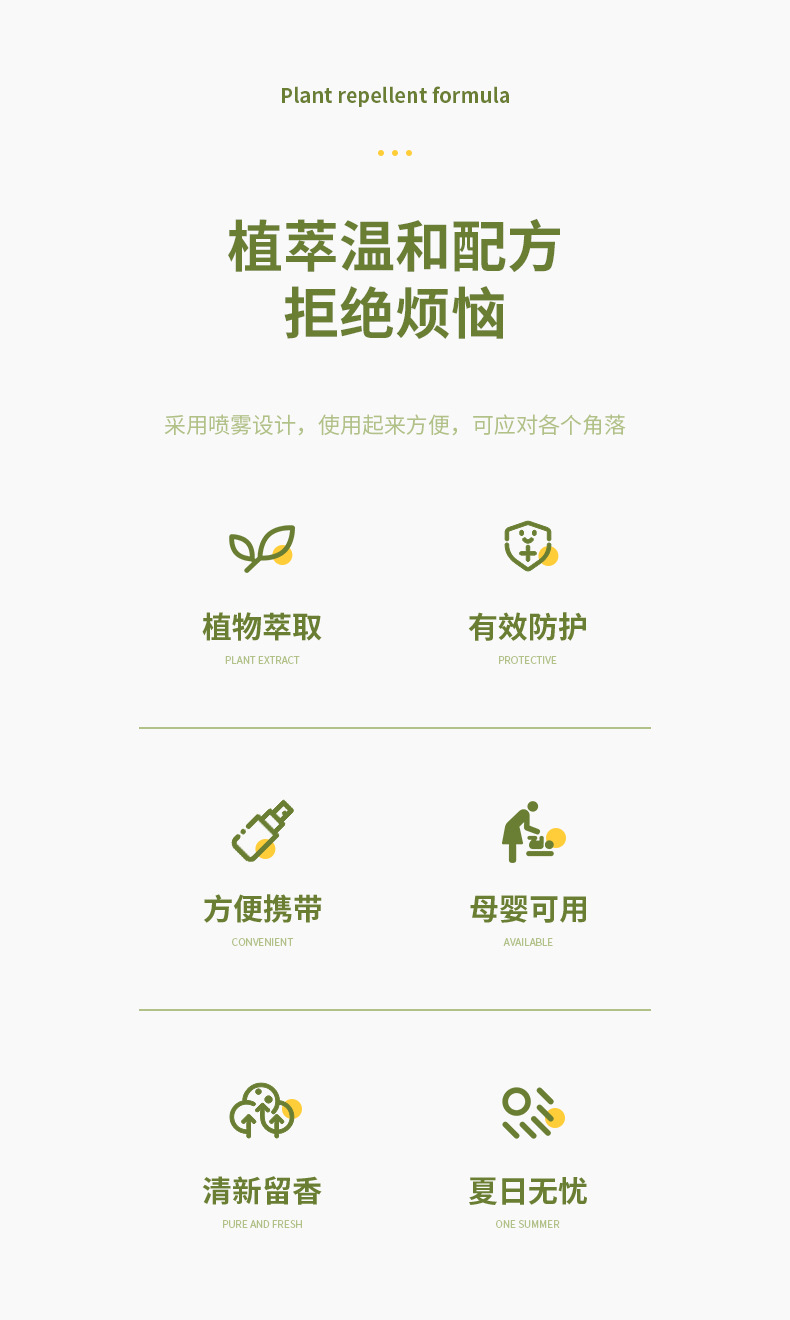 Plant repellent formula

植萃温和配方
拒绝烦恼

采用喷雾设计，使用起来方便，可应对各个角落

植物萃取
PLANT EXTRACT

有效防护
PROTECTIVE

方便携带
CONVENIENT

母婴可用
AVAILABLE

清新留香
PURE AND FRESH

夏日无忧
ONE SUMMER