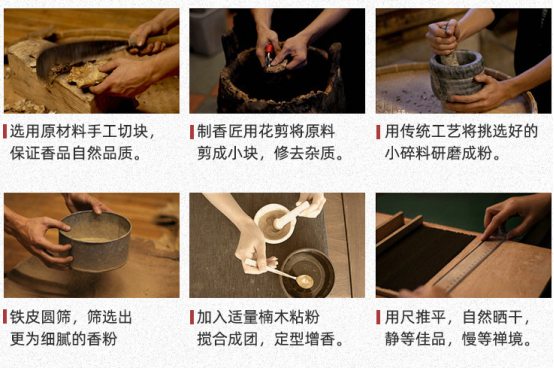 选用原材料手工切块，保证香品自然品质。

制香匠用花剪将原料剪成小块，修去杂质。

用传统工艺将挑选好的小碎料研磨成粉。

铁皮圆筛，筛选出更为细腻的香粉

加入适量楠木粘粉搅合成团，定型增香。

用尺推平，自然晒干，静等佳品，慢等禅境。