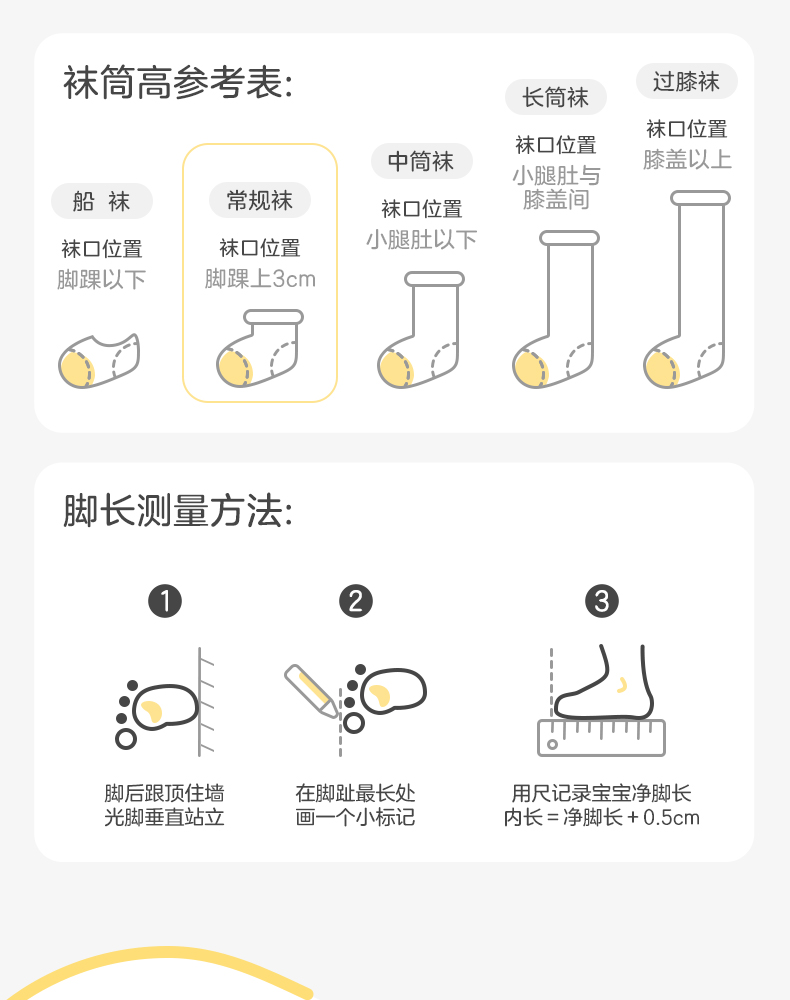 袜筒高参考表:

船 袜
袜口位置
脚踝以下

常规袜
袜口位置
脚踝上3cm

中筒袜
袜口位置
小腿肚以下

长筒袜
袜口位置
小腿肚与膝盖间

过膝袜
袜口位置
膝盖以上

脚长测量方法:

1
脚后跟顶住墙
光脚垂直站立

2
在脚趾最长处
画一个小标记

3
用尺记录宝宝净脚长
内长 = 净脚长 + 0.5cm