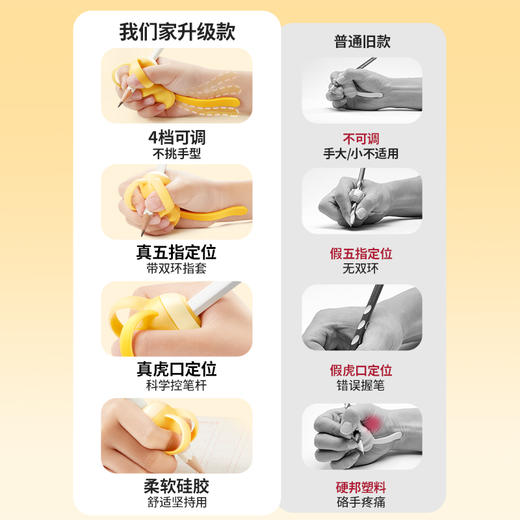 我们家升级款

4档可调
不挑手型

真五指定位
带双环指套

真虎口定位
科学控笔杆

柔软硅胶
舒适坚持用

普通旧款

不可调
手大/小不适用

假五指定位
无双环

假虎口定位
错误握笔

硬邦塑料
硌手疼痛