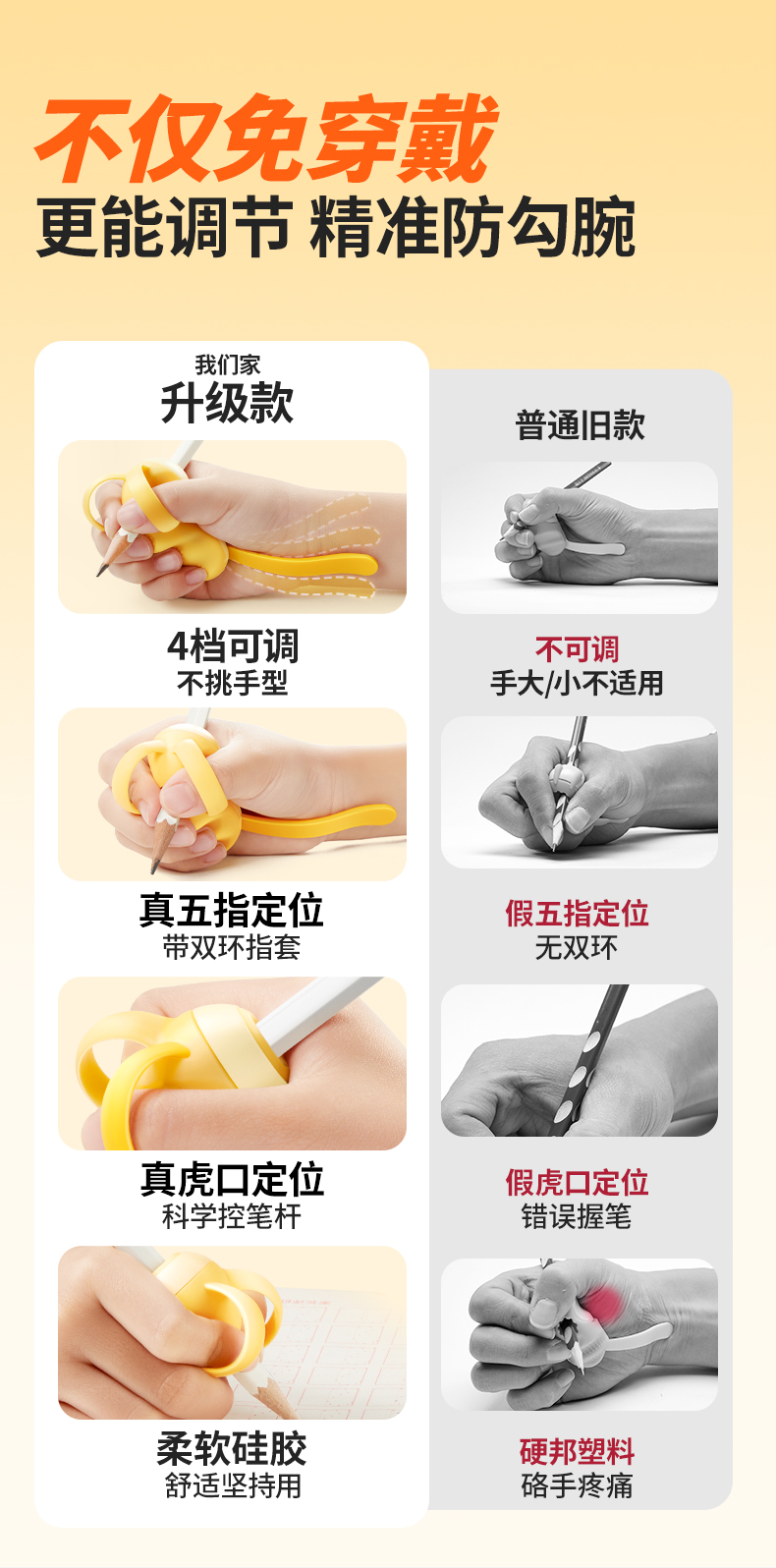 不仅免穿戴
更能调节 精准防勾腕

我们家
升级款

4档可调
不挑手型

真五指定位
带双环指套

真虎口定位
科学控笔杆

柔软硅胶
舒适坚持用

普通旧款

不可调
手大/小不适用

假五指定位
无双环

假虎口定位
错误握笔

硬邦塑料
硌手疼痛