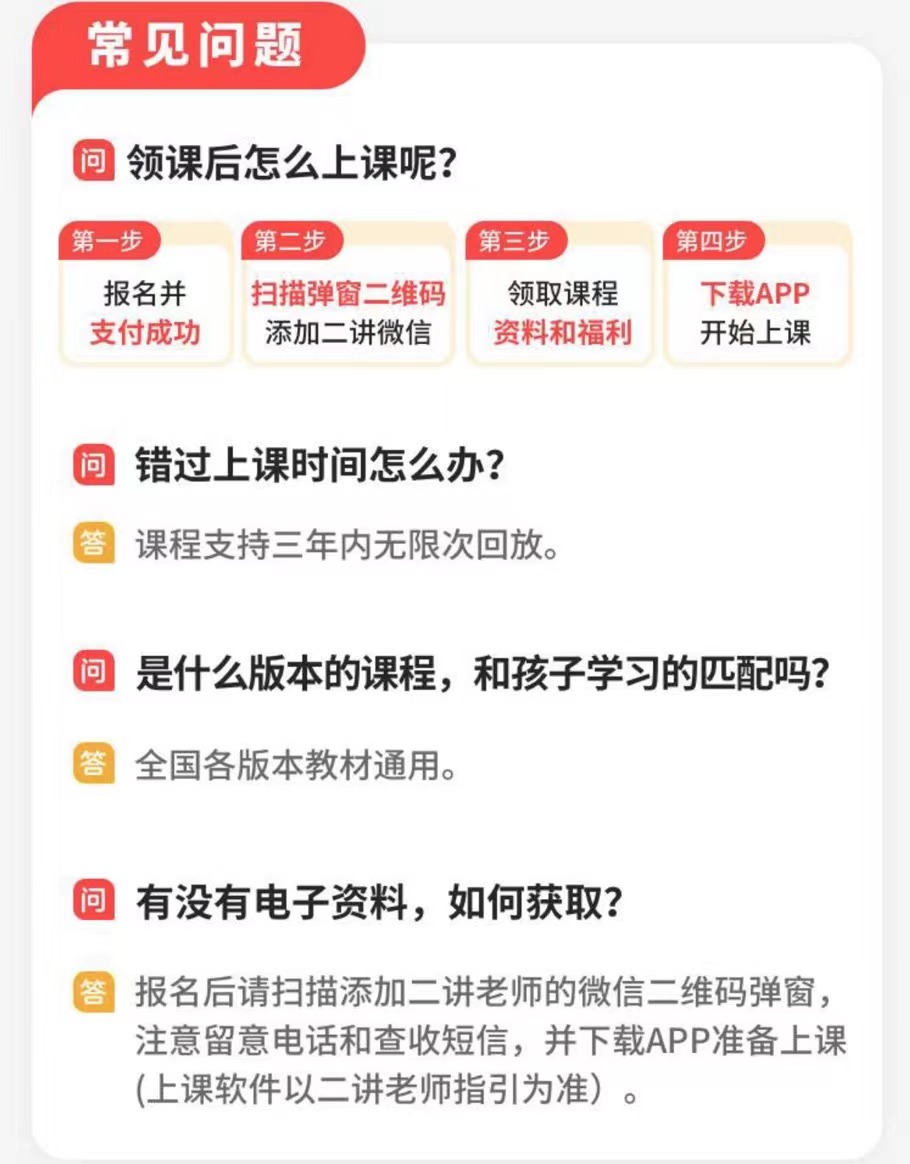 常见问题

问 领课后怎么上课呢?

第一步
报名并
支付成功

第二步
扫描弹窗二维码
添加二讲微信

第三步
领取课程
资料和福利

第四步
下载APP
开始上课

问 错过上课时间怎么办?

答 课程支持三年内无限次回放。

问 是什么版本的课程，和孩子学习的匹配吗?

答 全国各版本教材通用。

问 有没有电子资料，如何获取?

答 报名后请扫描添加二讲老师的微信二维码弹窗，注意留意电话和查收短信，并下载APP准备上课(上课软件以二讲老师指引为准）。