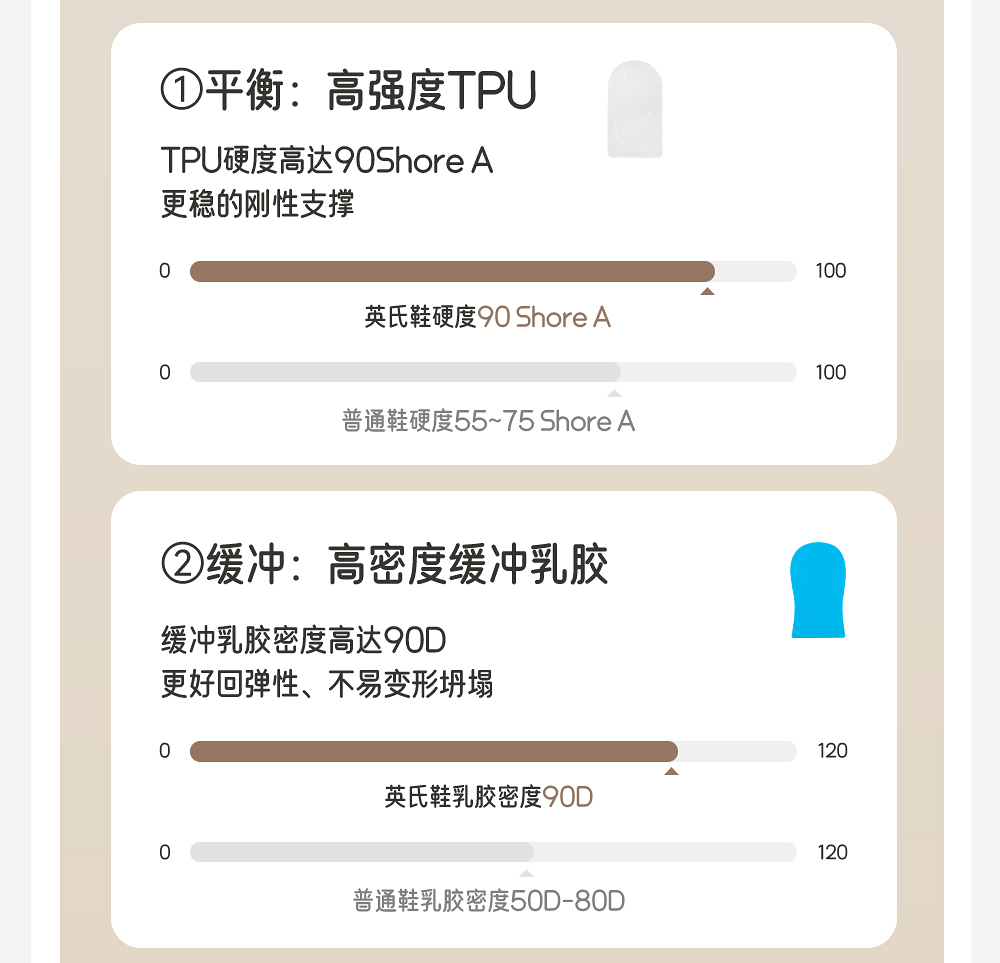 ①平衡：高强度TPU

TPU硬度高达90Shore A
更稳的刚性支撑

0 100

英氏鞋硬度90 Shore A

0 100

普通鞋硬度55~75 Shore A

②缓冲：高密度缓冲乳胶

缓冲乳胶密度高达90D
更好回弹性、不易变形坍塌

0 120

英氏鞋乳胶密度90D

0 120

普通鞋乳胶密度50D-80D