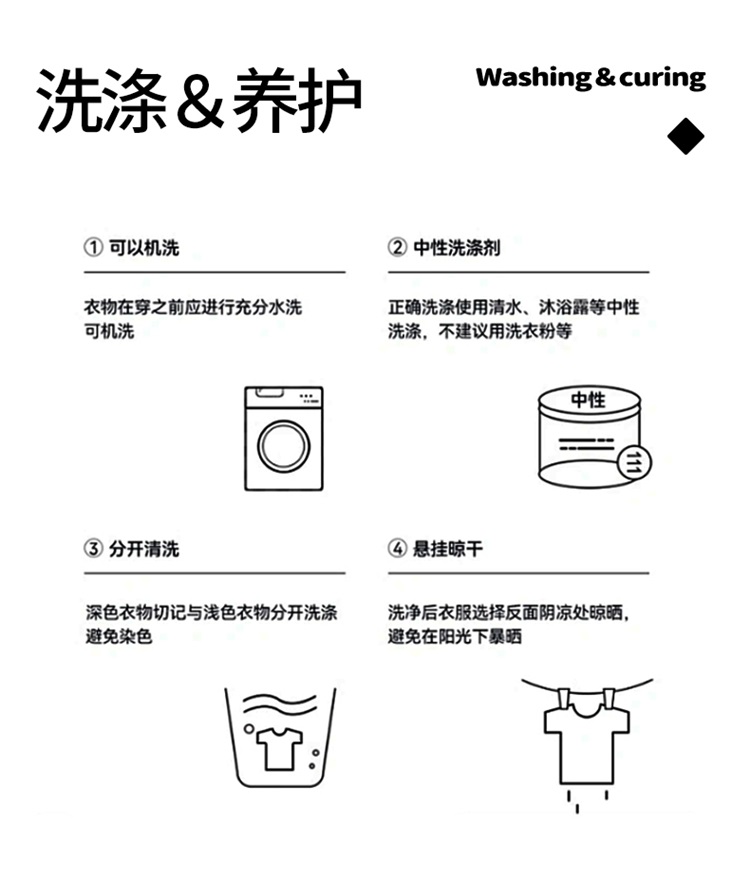 洗涤＆养护

Washing & curing

① 可以机洗

衣物在穿之前应进行充分水洗
可机洗

② 中性洗涤剂

正确洗涤使用清水、沐浴露等中性洗涤，不建议用洗衣粉等

中性

③ 分开清洗

深色衣物切记与浅色衣物分开洗涤
避免染色

④ 悬挂晾干

洗净后衣服选择反面阴凉处晾晒，
避免在阳光下暴晒