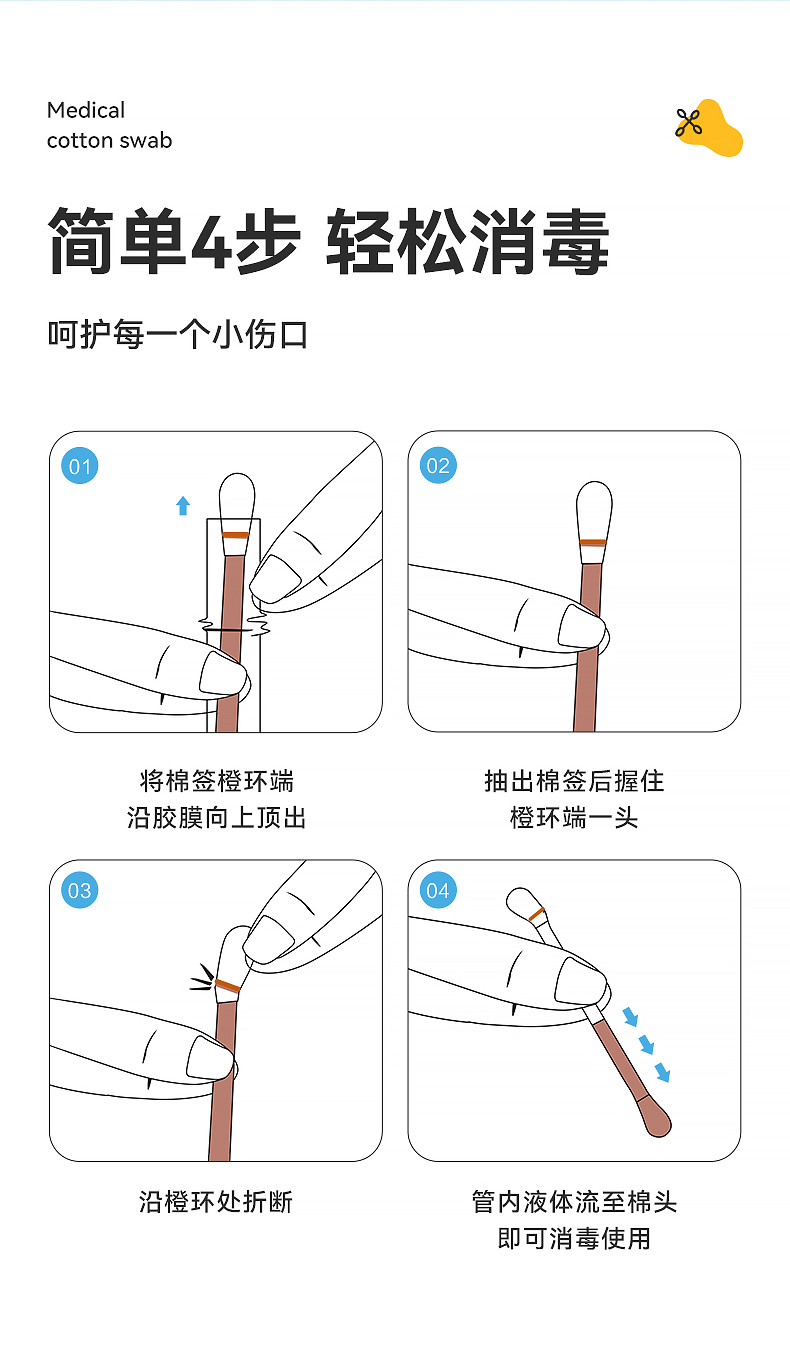 Medical
cotton swab

简单4步 轻松消毒

呵护每一个小伤口

01

将棉签橙环端
沿胶膜向上顶出

02

抽出棉签后握住
橙环端一头

03

沿橙环处折断

04

管内液体流至棉头
即可消毒使用