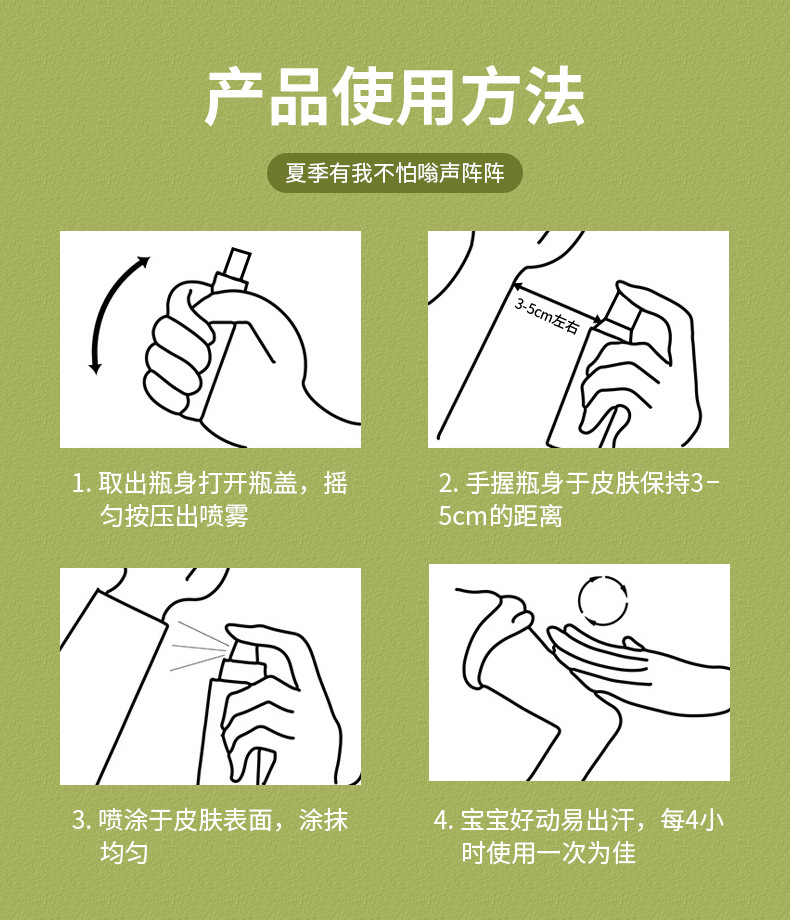 产品使用方法

夏季有我不怕嗡声阵阵

3-5cm左右

1. 取出瓶身打开瓶盖，摇匀按压出喷雾

2. 手握瓶身于皮肤保持3-5cm的距离

3. 喷涂于皮肤表面，涂抹均匀

4. 宝宝好动易出汗，每4小时使用一次为佳