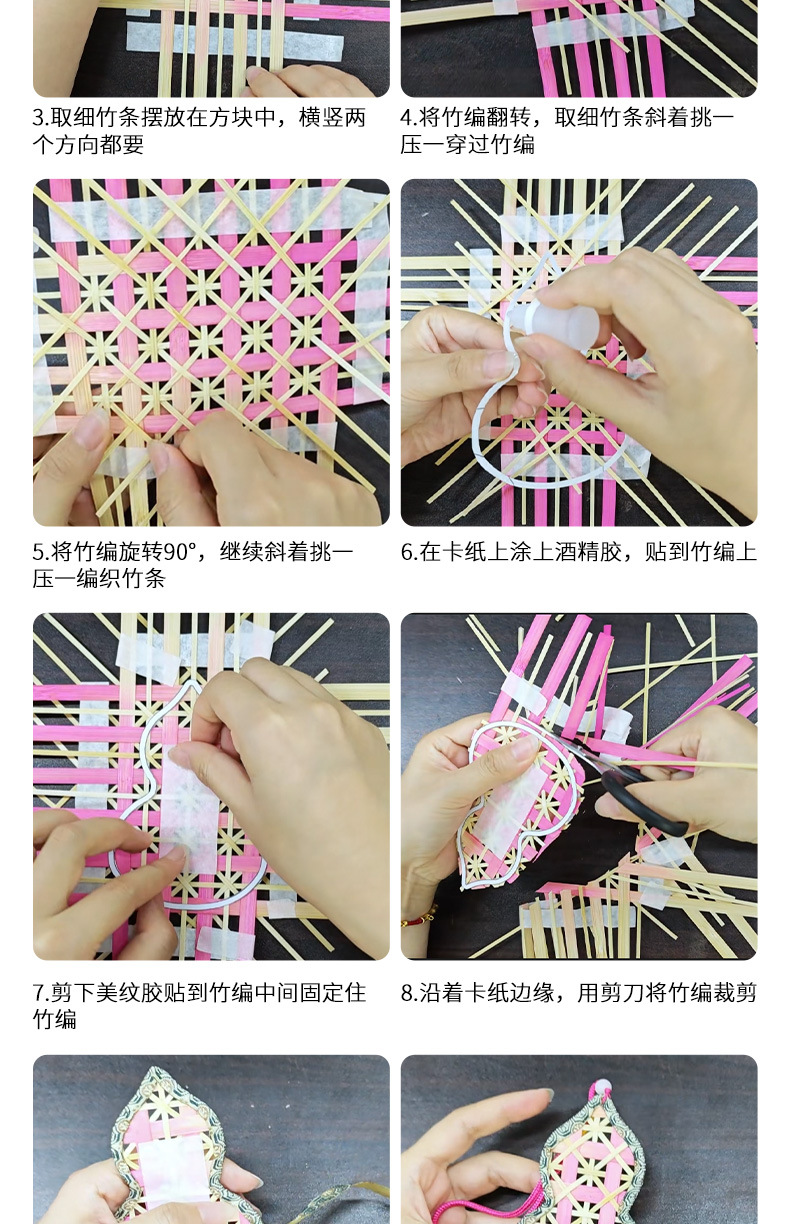 3.取细竹条摆放在方块中，横竖两个方向都要

4.将竹编翻转，取细竹条斜着挑一压一穿过竹编

5.将竹编旋转90°，继续斜着挑一压一编织竹条

6.在卡纸上涂上酒精胶，贴到竹编上

7.剪下美纹胶贴到竹编中间固定住竹编

8.沿着卡纸边缘，用剪刀将竹编裁剪