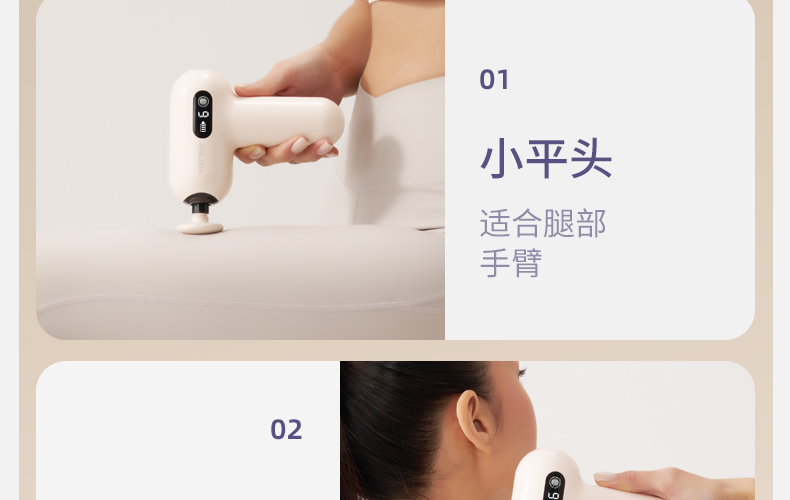 01

小平头

适合腿部
手臂

02