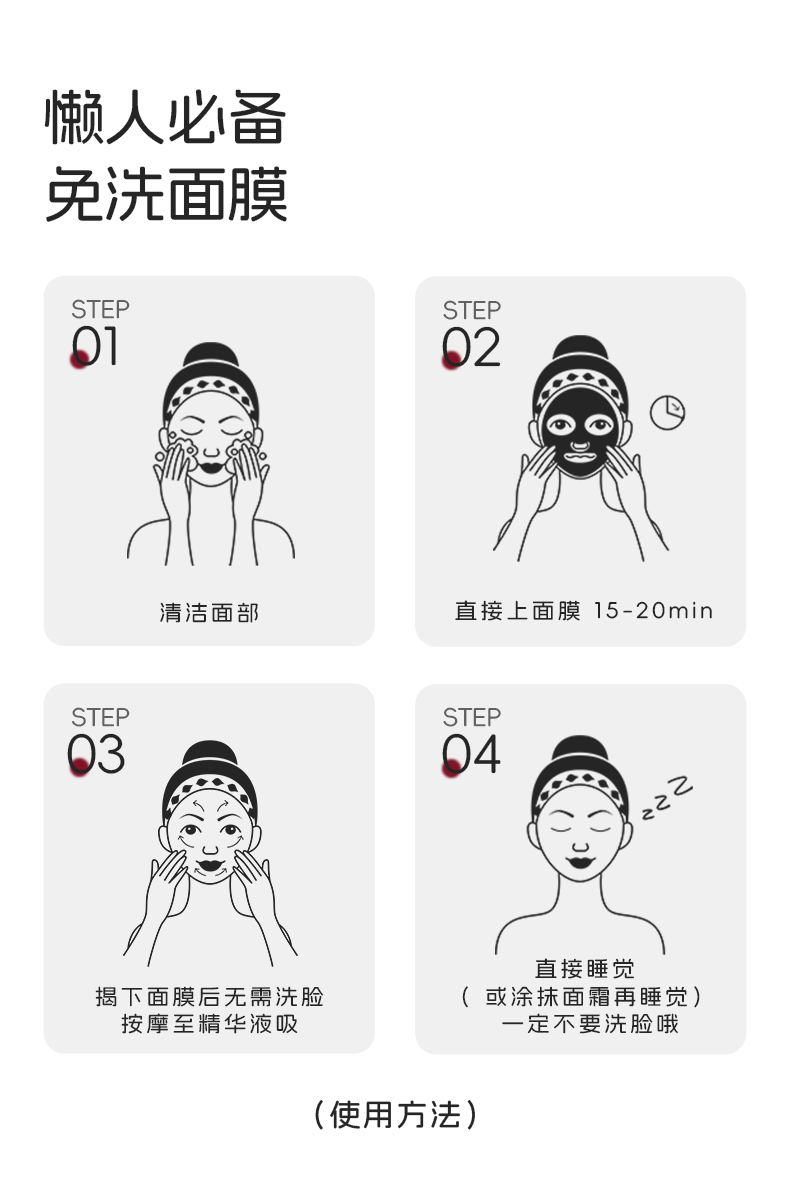 懒人必备
免洗面膜

STEP
01
清洁面部

STEP
02
直接上面膜 15-20min

STEP
03
揭下面膜后无需洗脸
按摩至精华液吸

STEP
04
zzZ
直接睡觉
（ 或涂抹面霜再睡觉）
一定不要洗脸哦

（使用方法）